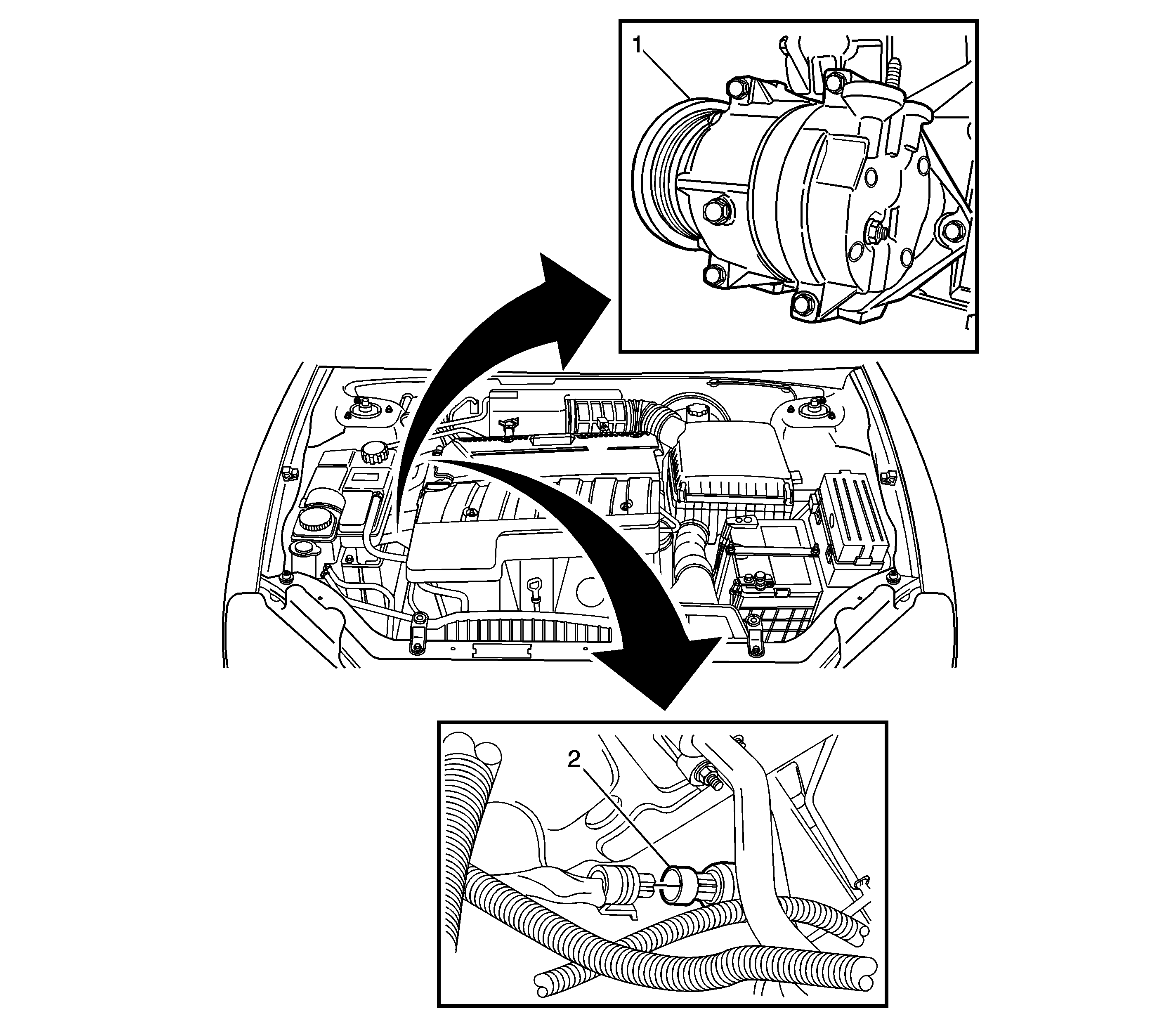 1

2