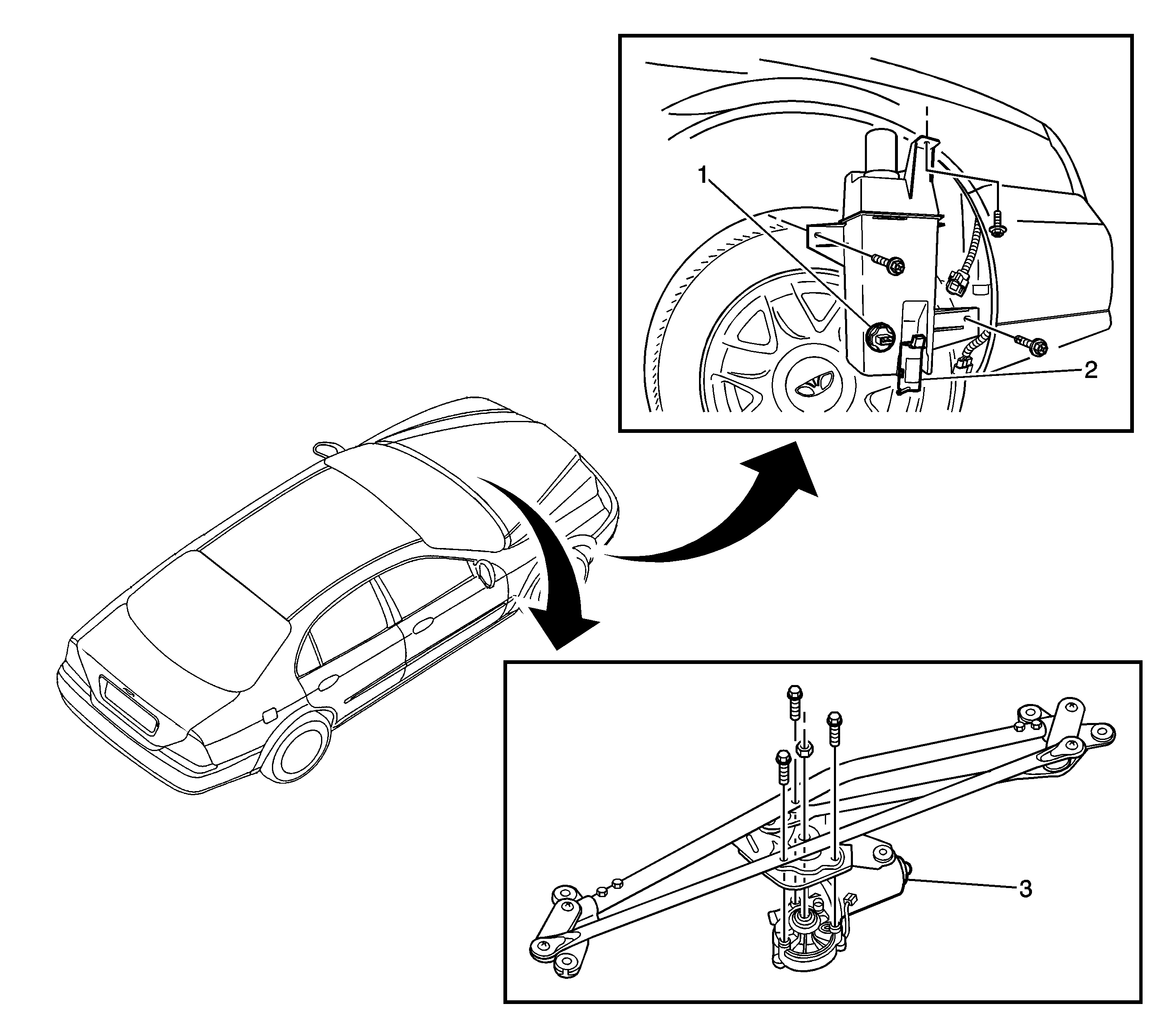 1
2
3