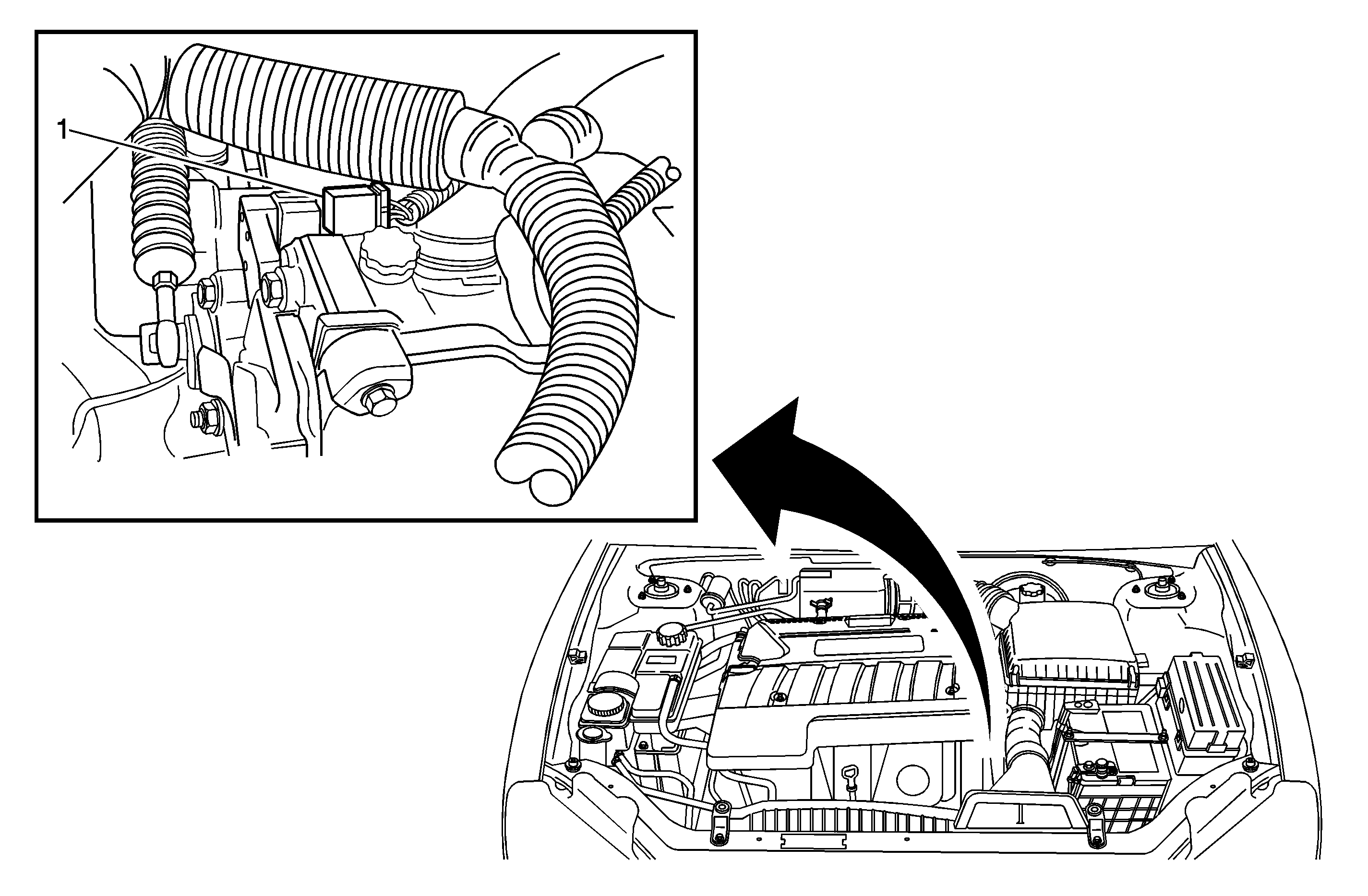 1