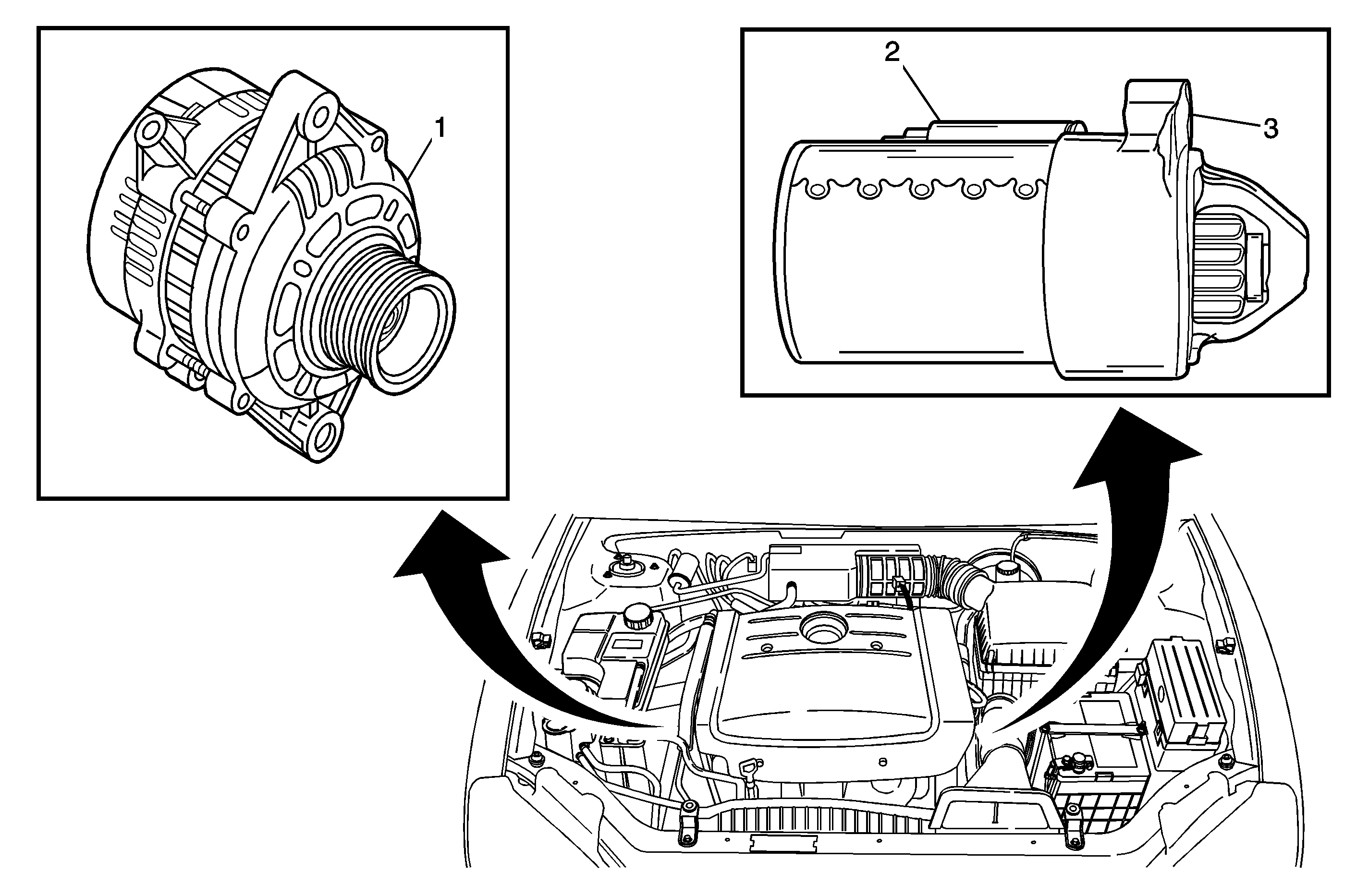 1

2

3