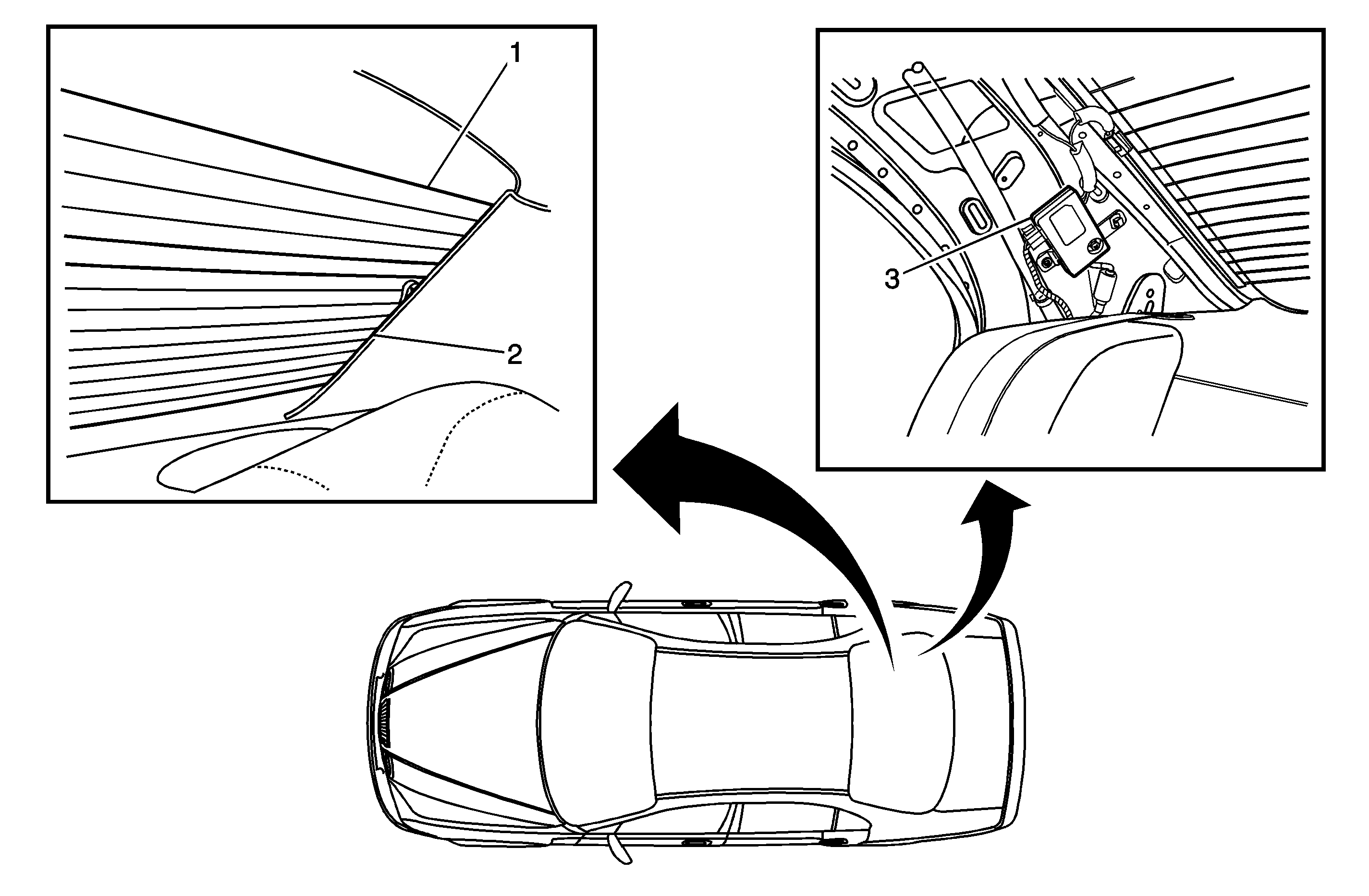 1
2
3