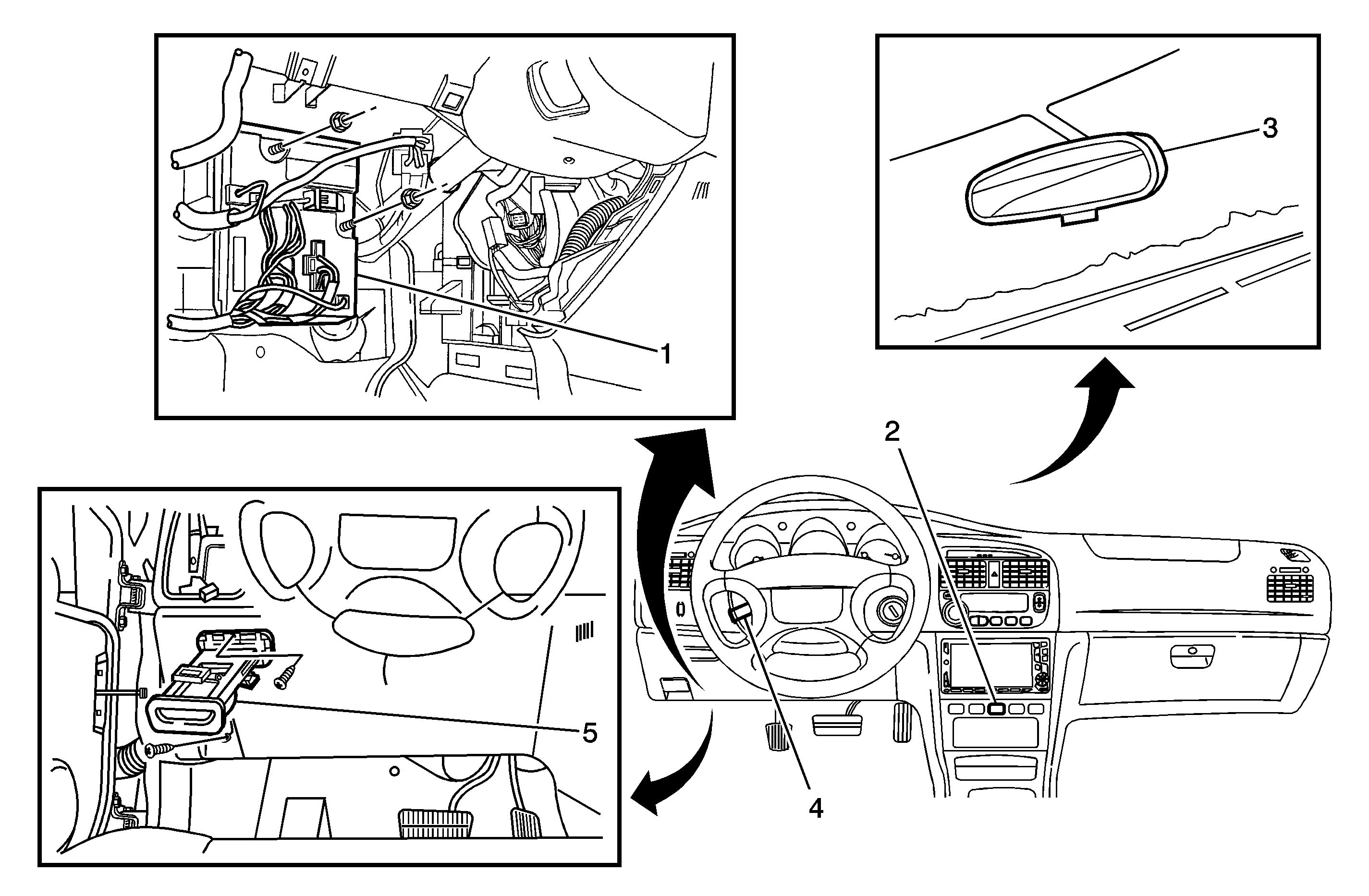 1

3

2

5

4