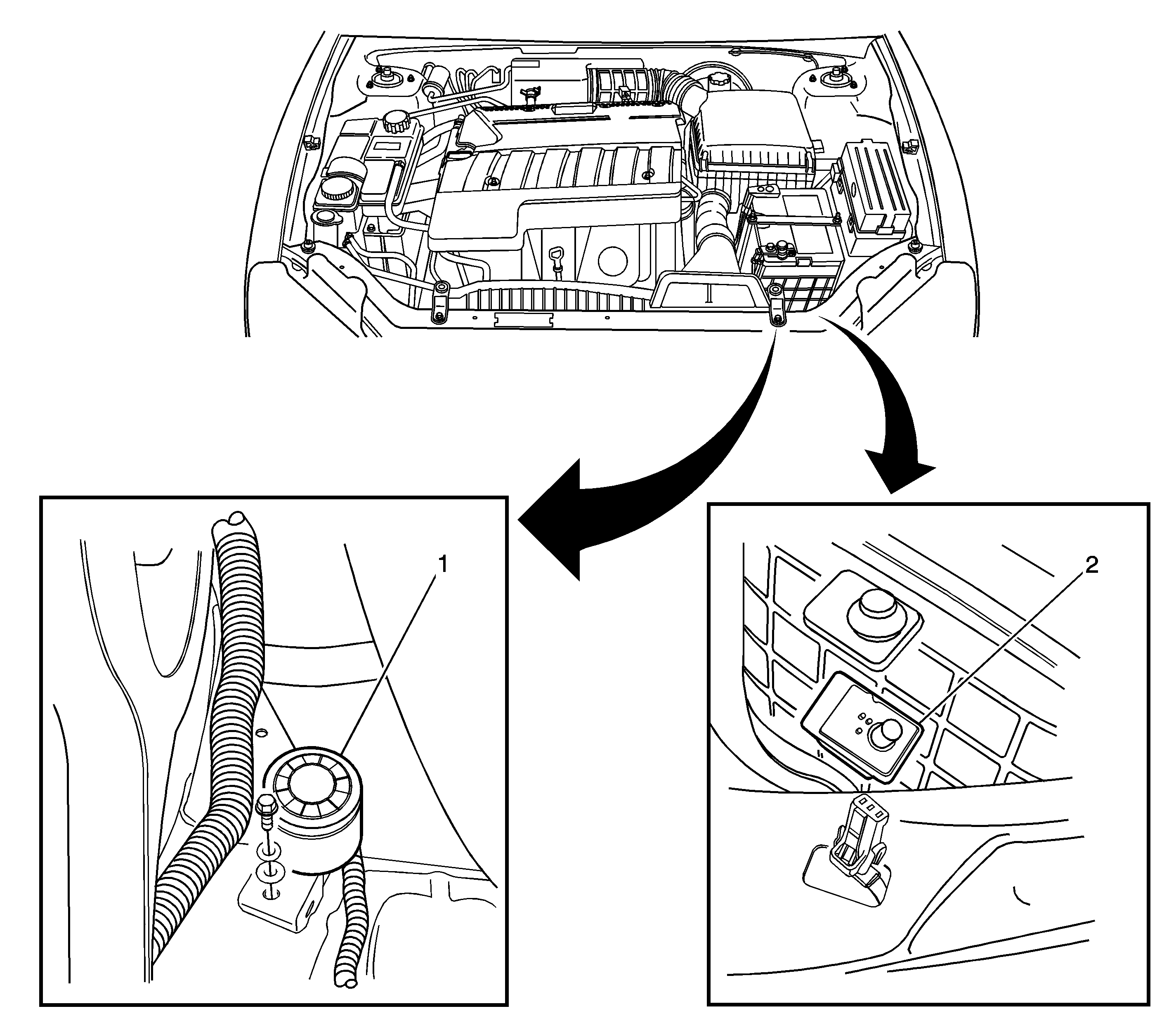 1

2