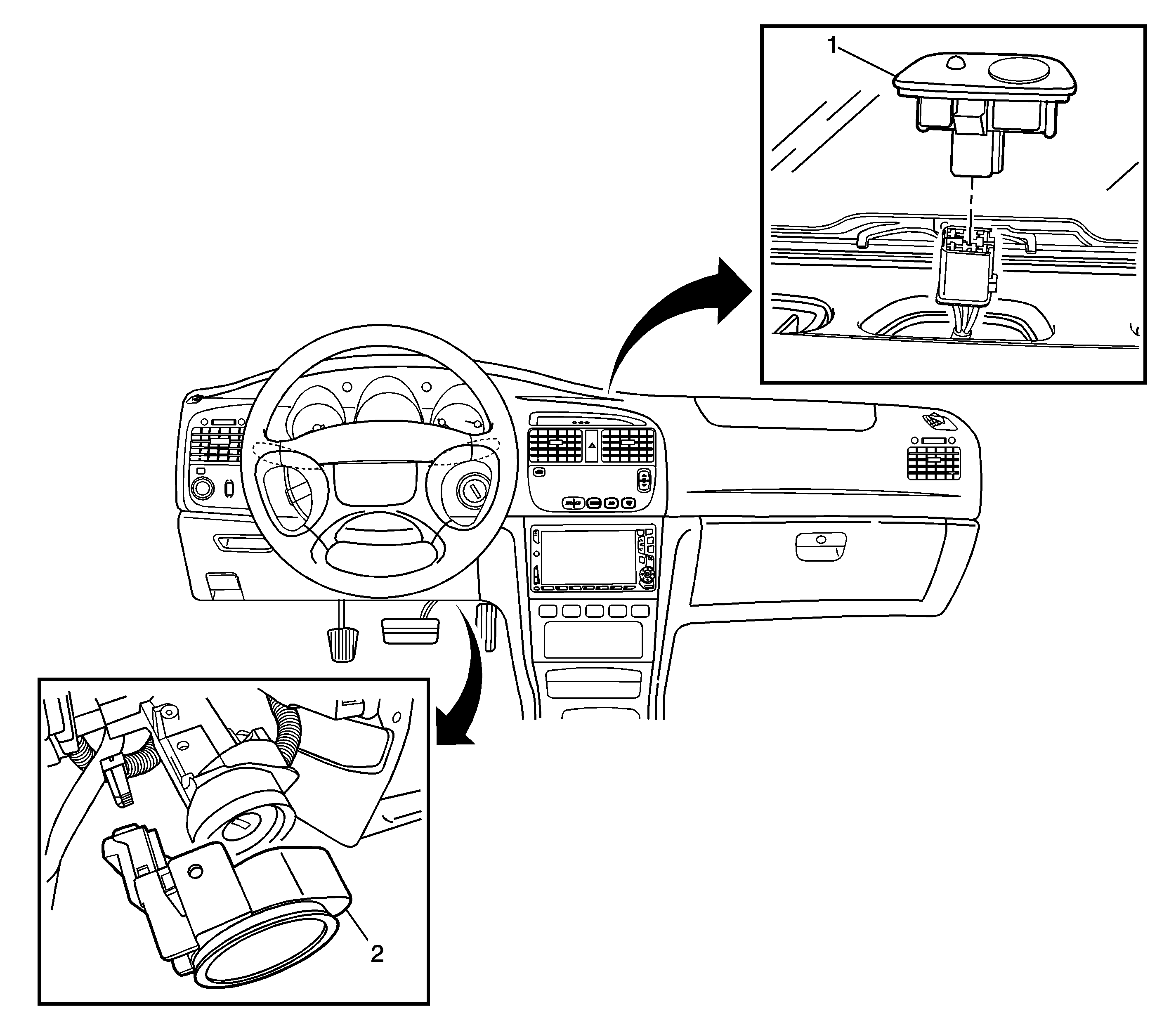 1

2