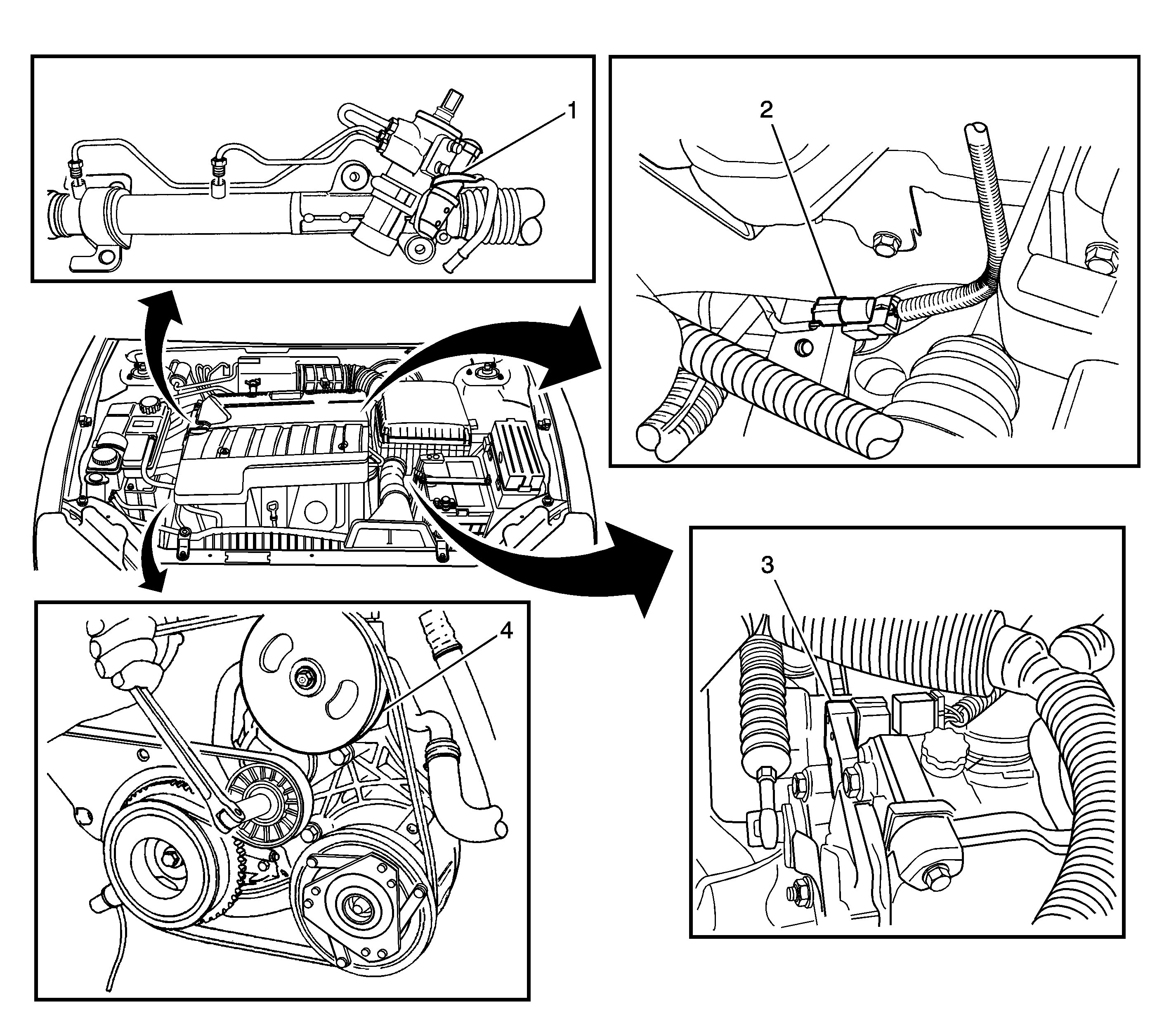 1

2

3

4