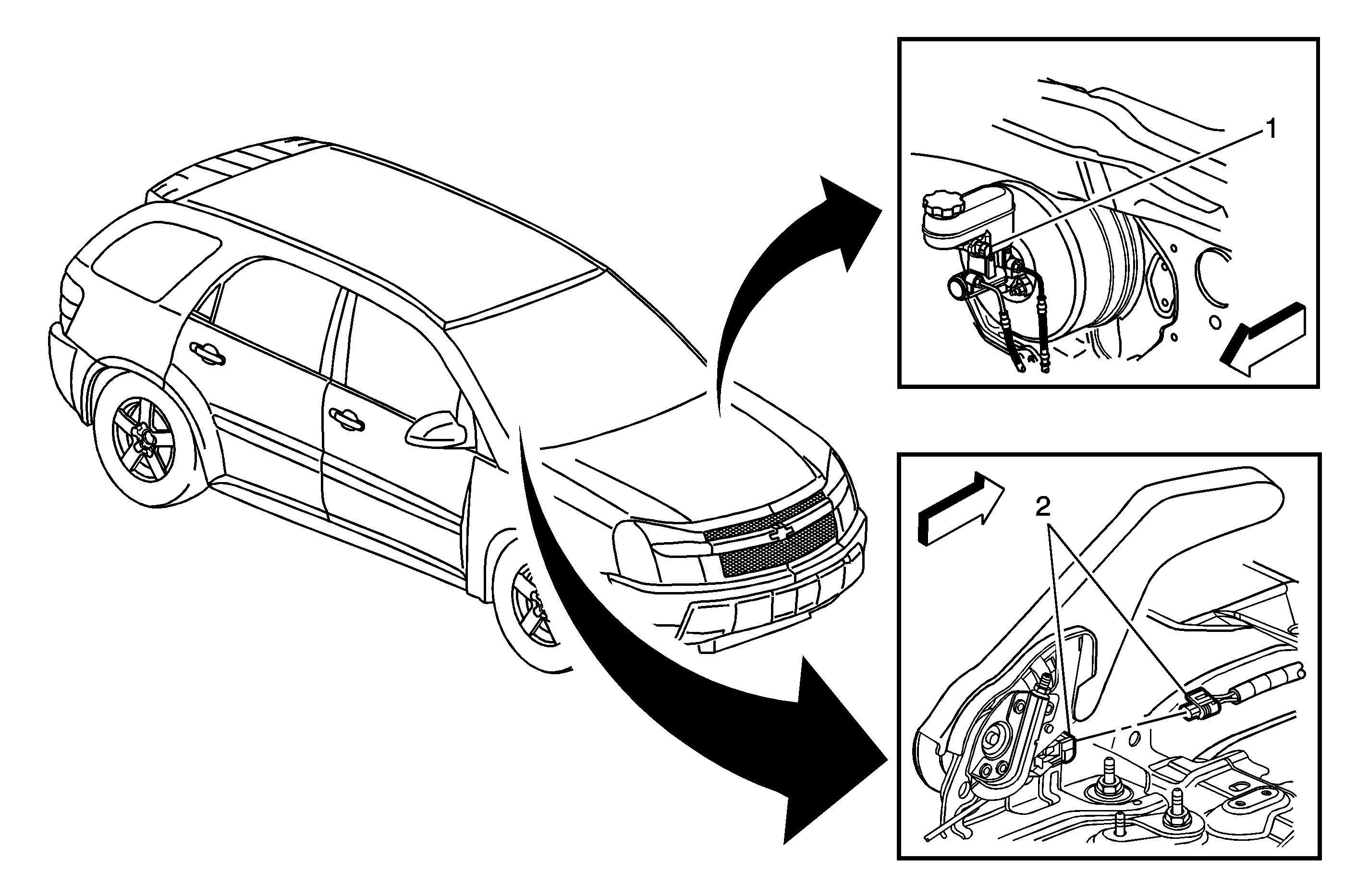 1

2