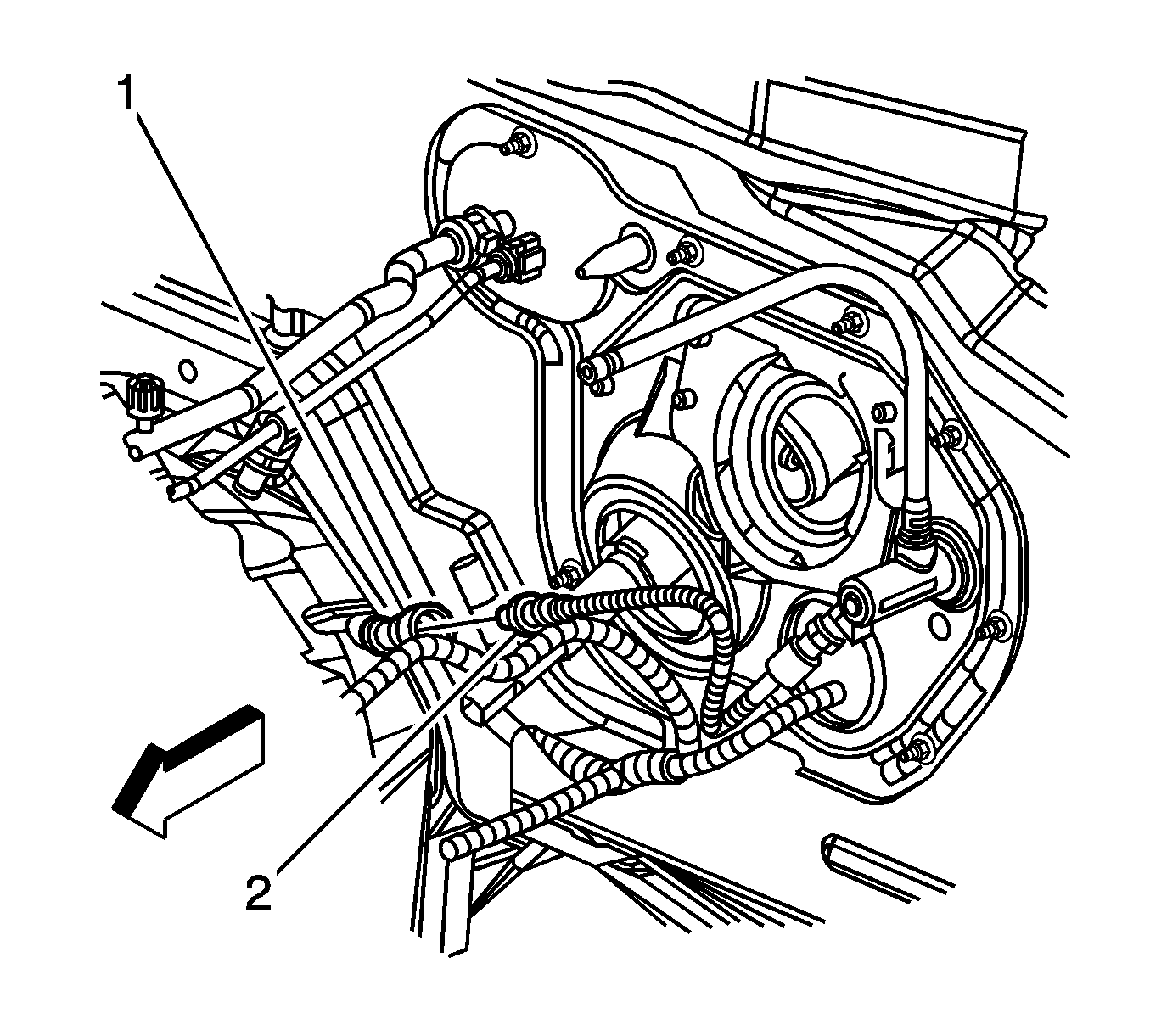 1

2