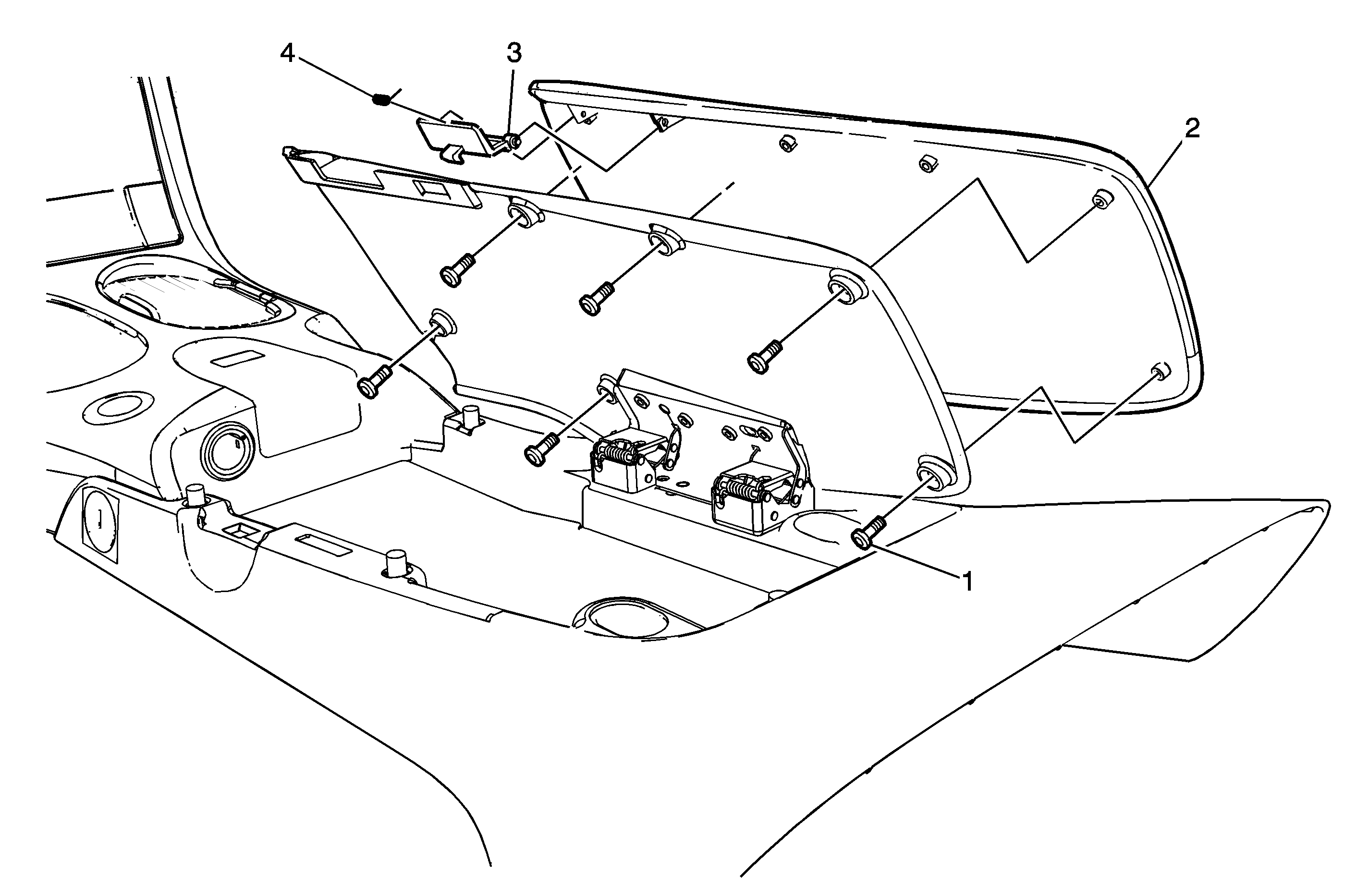 4
3
2
1