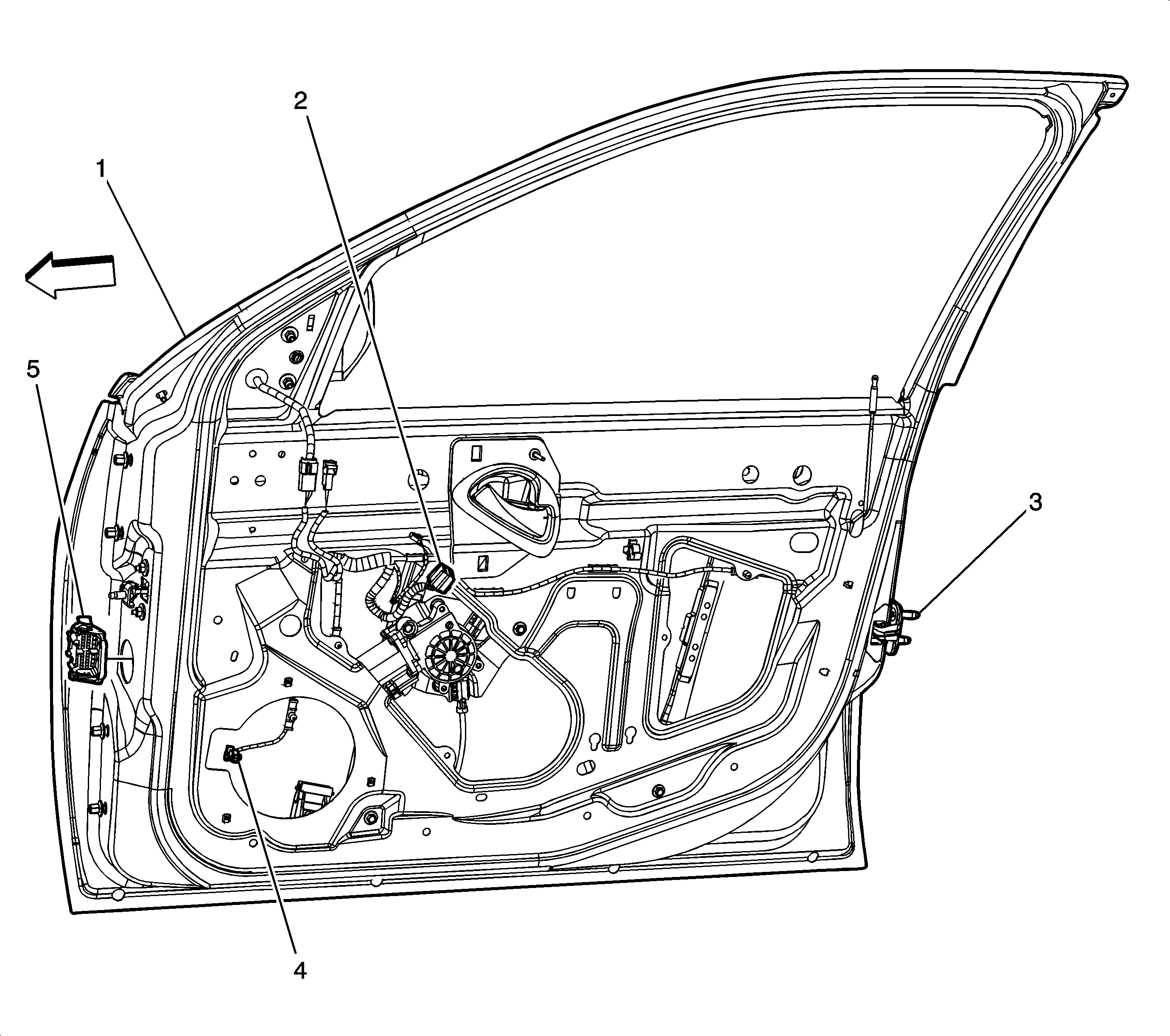 2
1
5
3
4