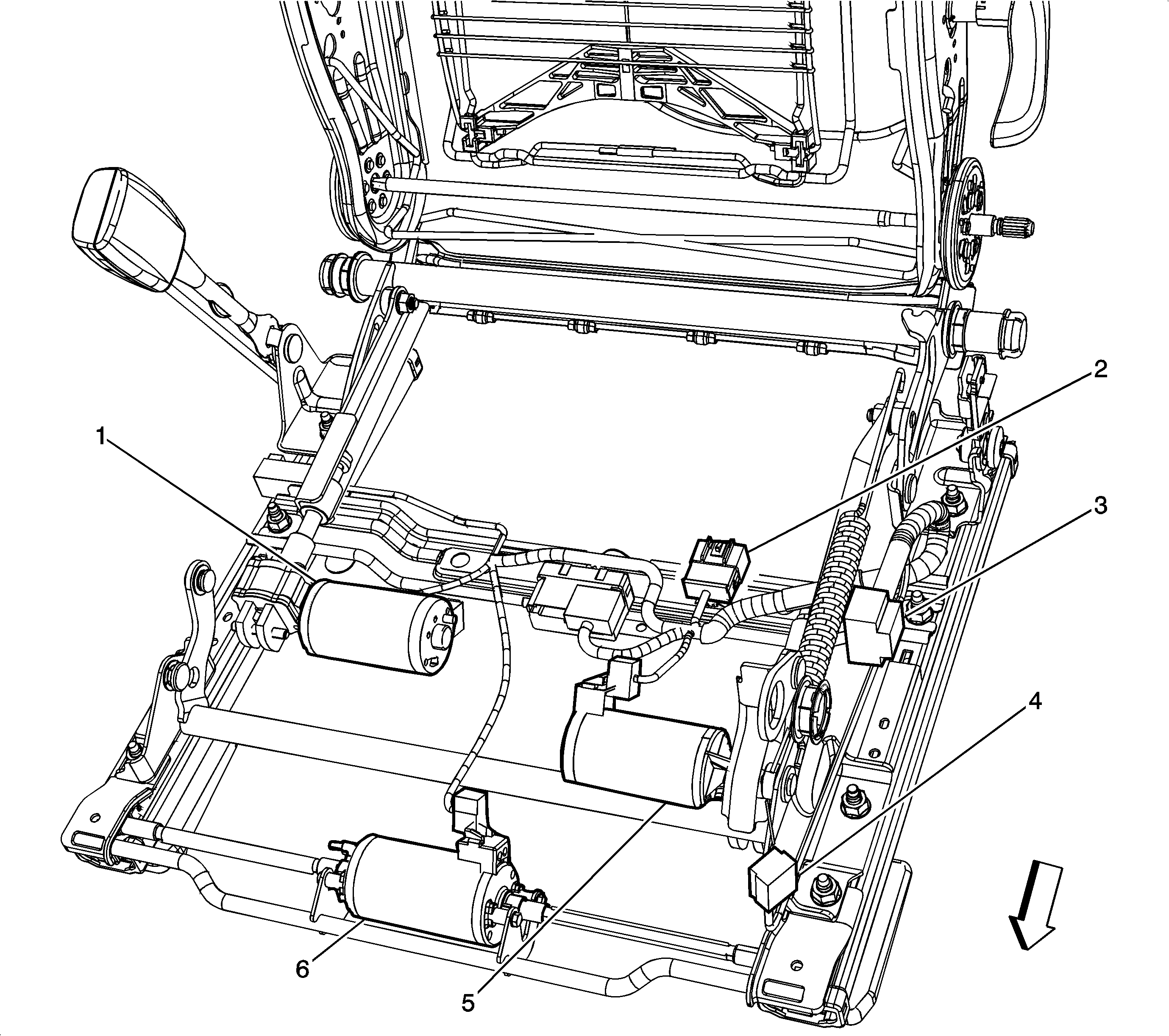 2
1
3
4
6
5