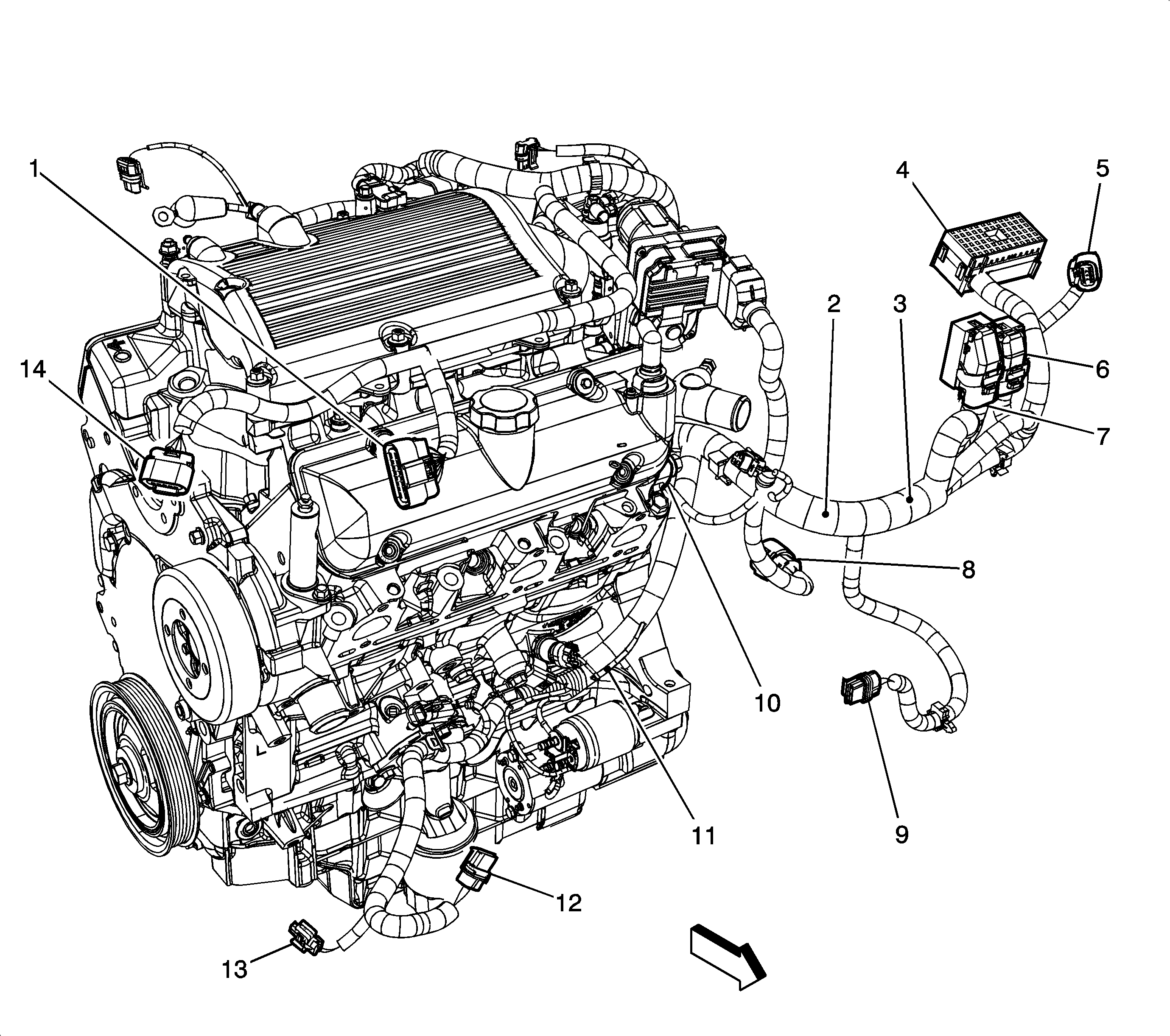 1
4
5
2
3
14
6
7
8
10
9
11
12
13