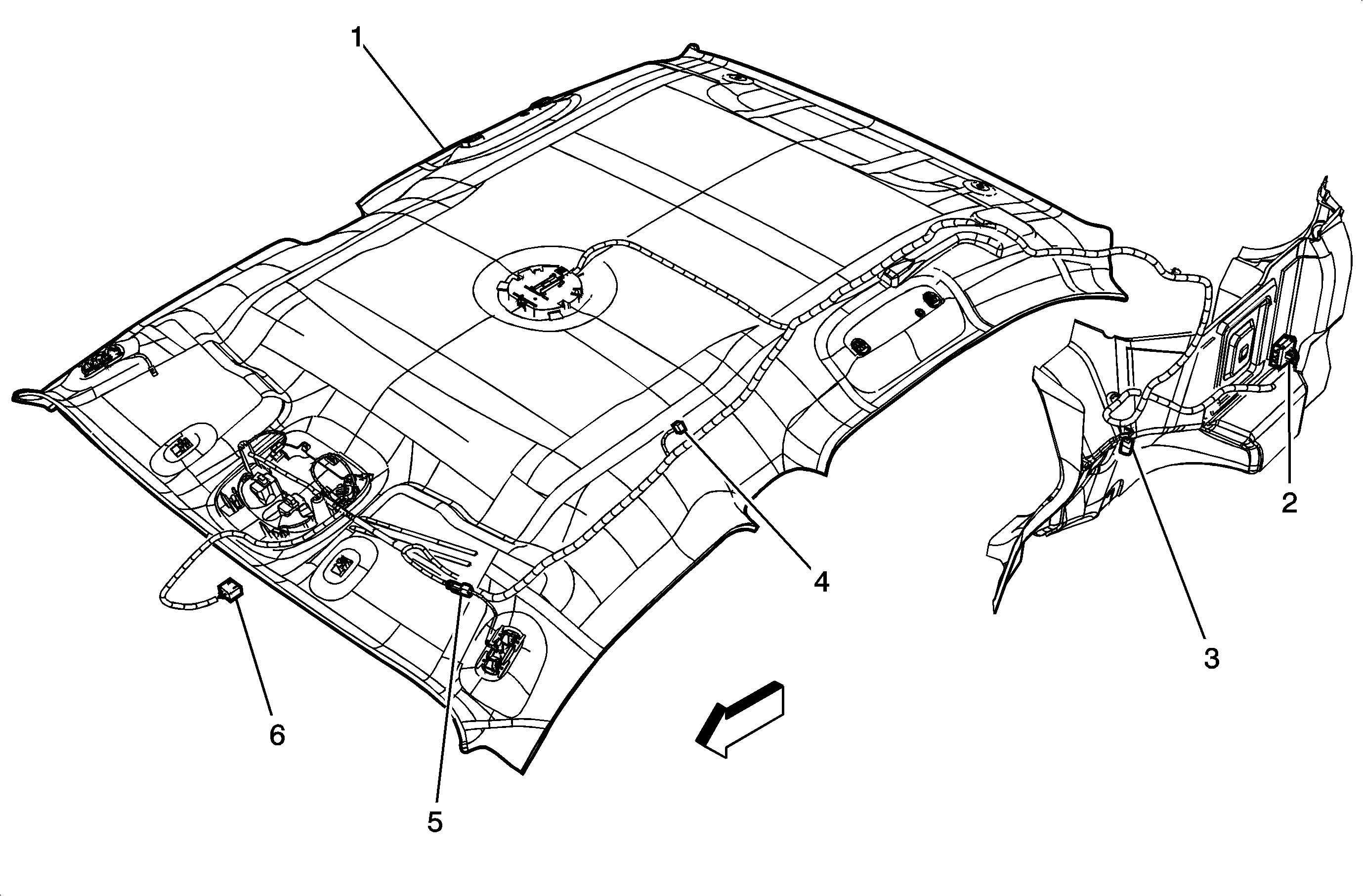 1
2
4
3
6
5