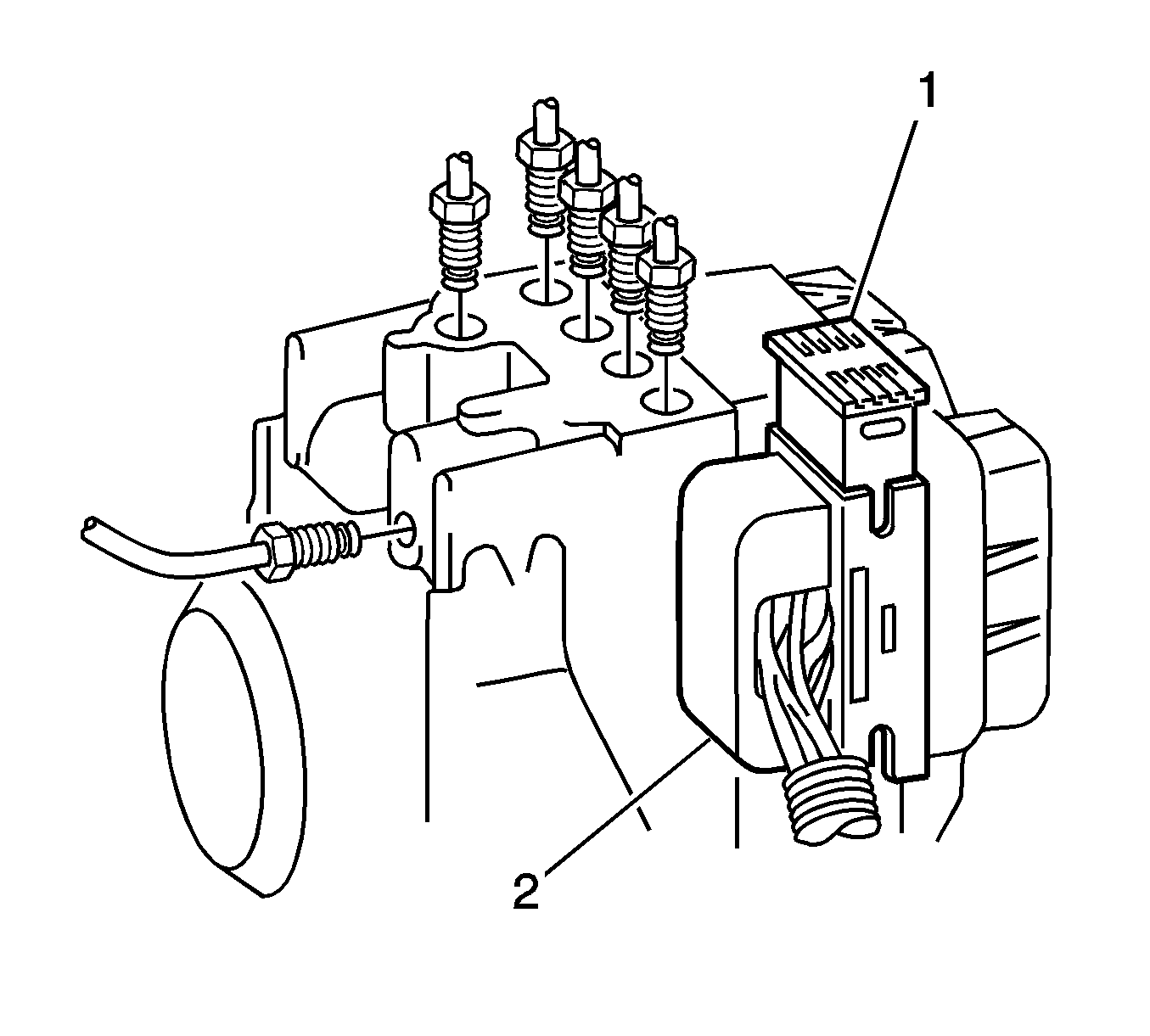 1

2