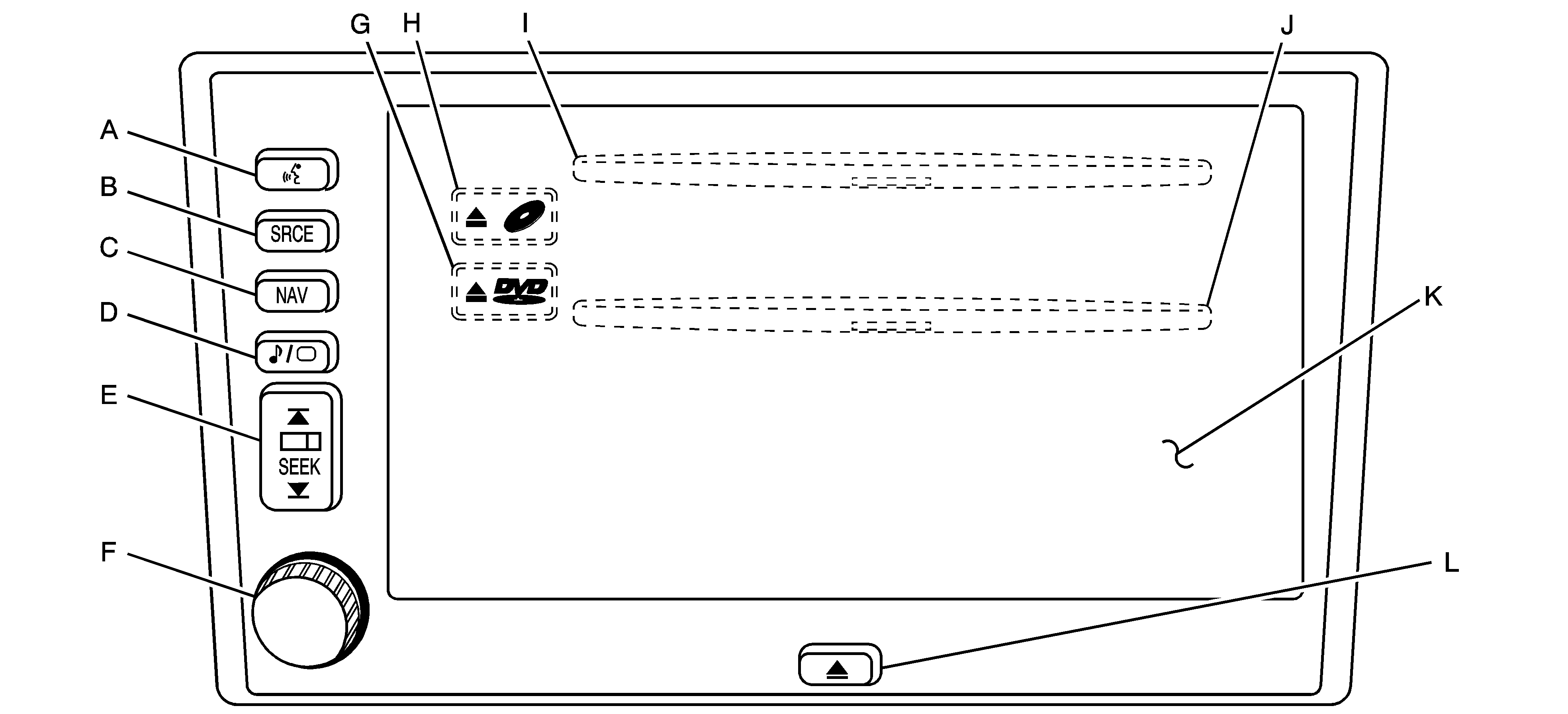 G H I J
A
B SRCE
C NAV
D
E
SEEK
F
DVD
K
L