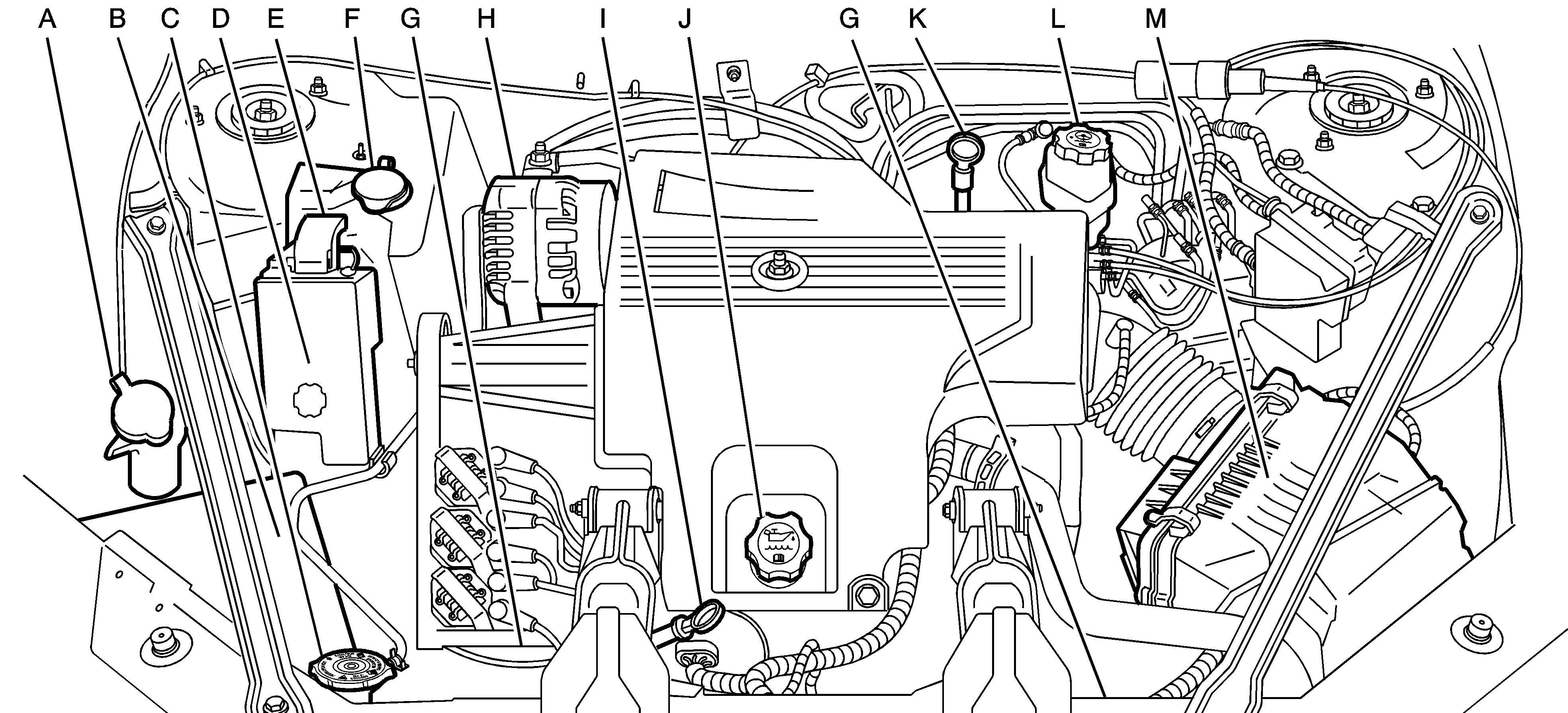 A B C D E F G H I J G K L M