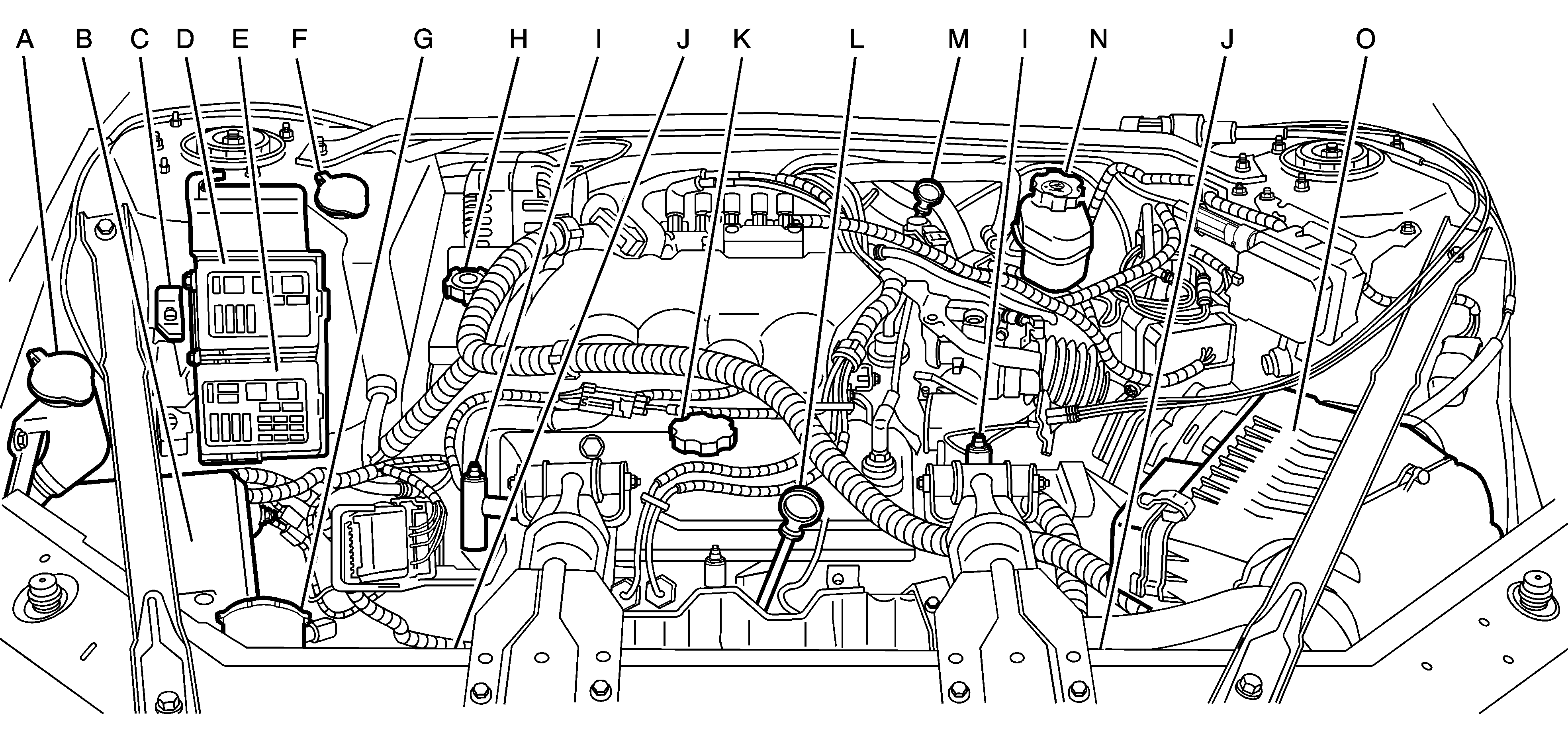 A B C D E F G H I J K L M I N J O