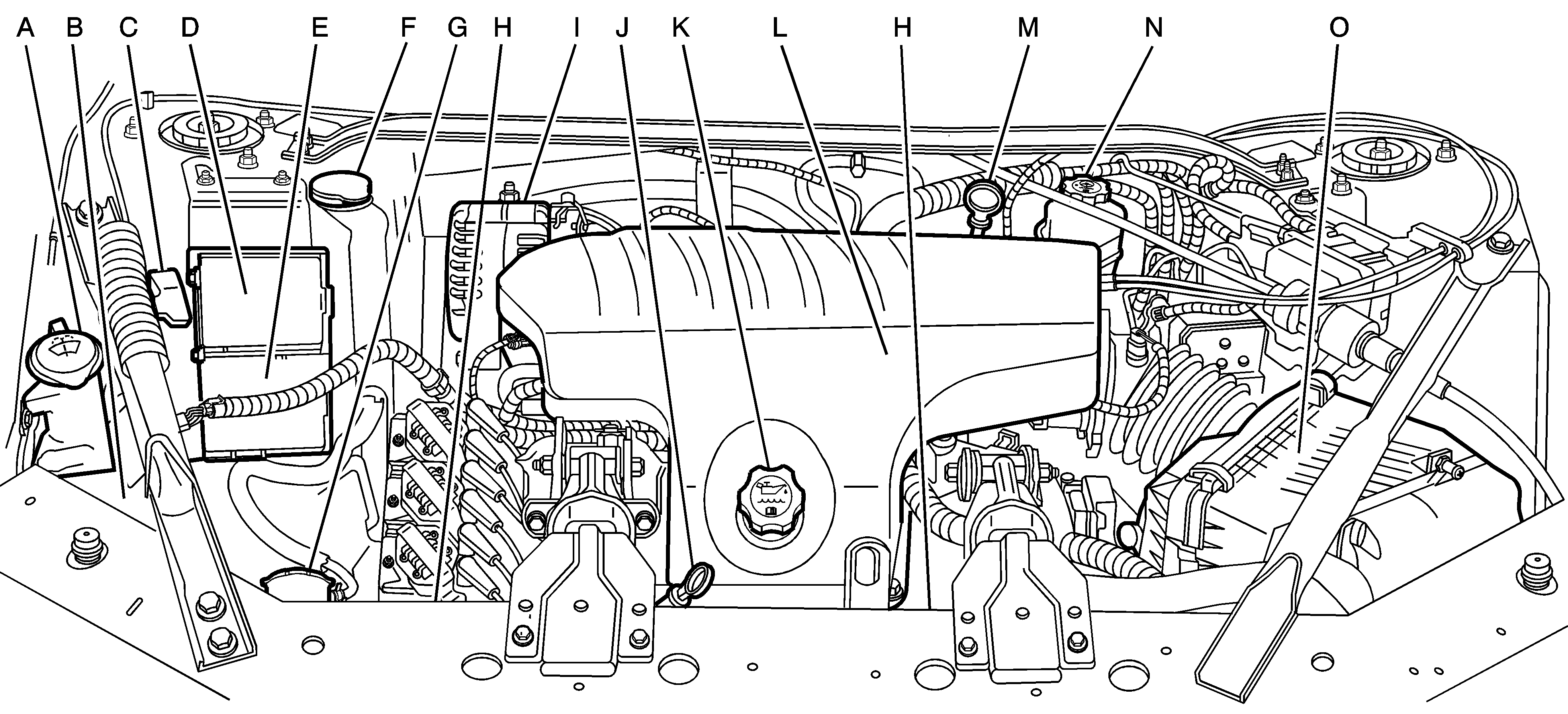 A B C D E F G H I J K L H M N O