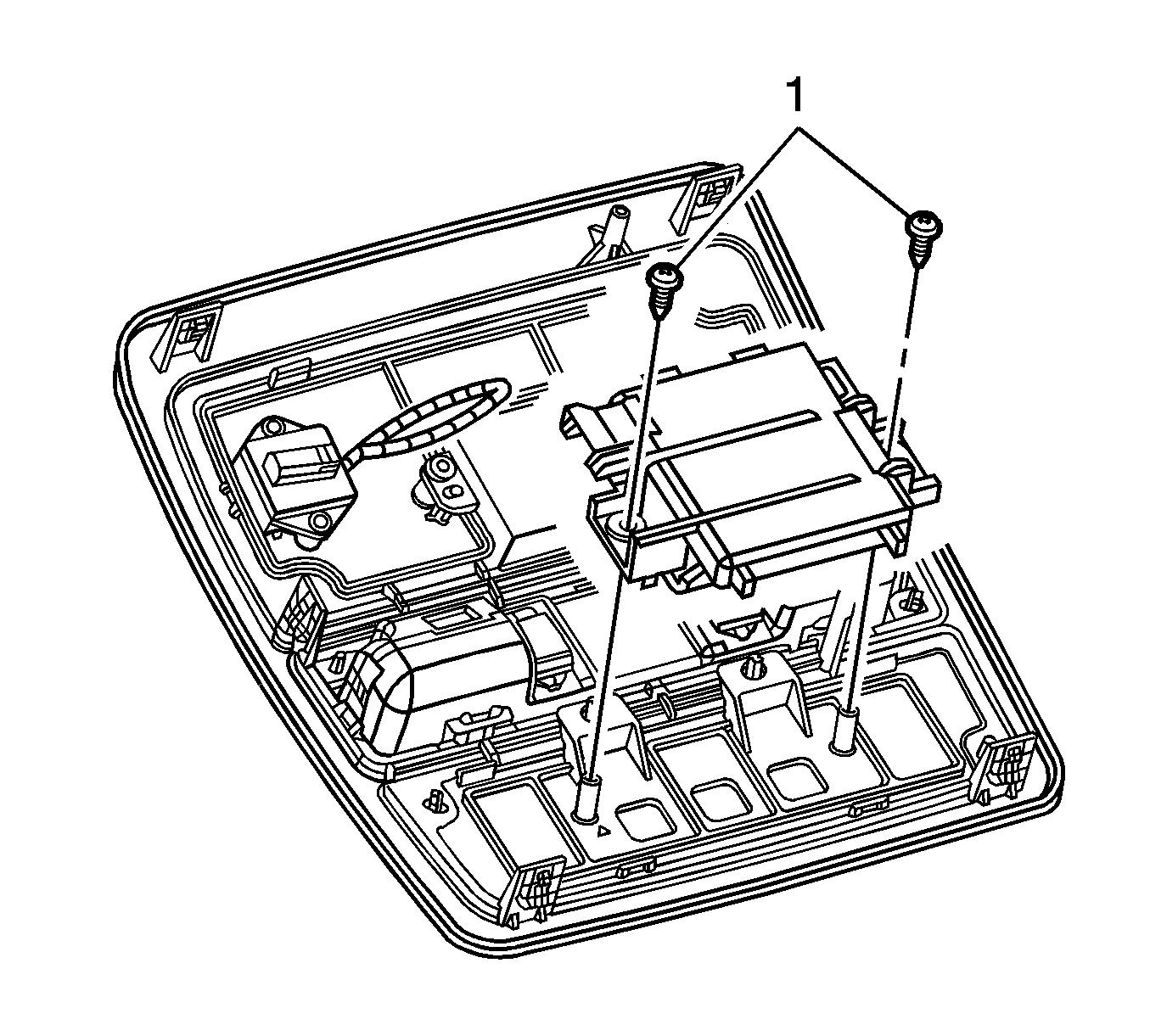 1