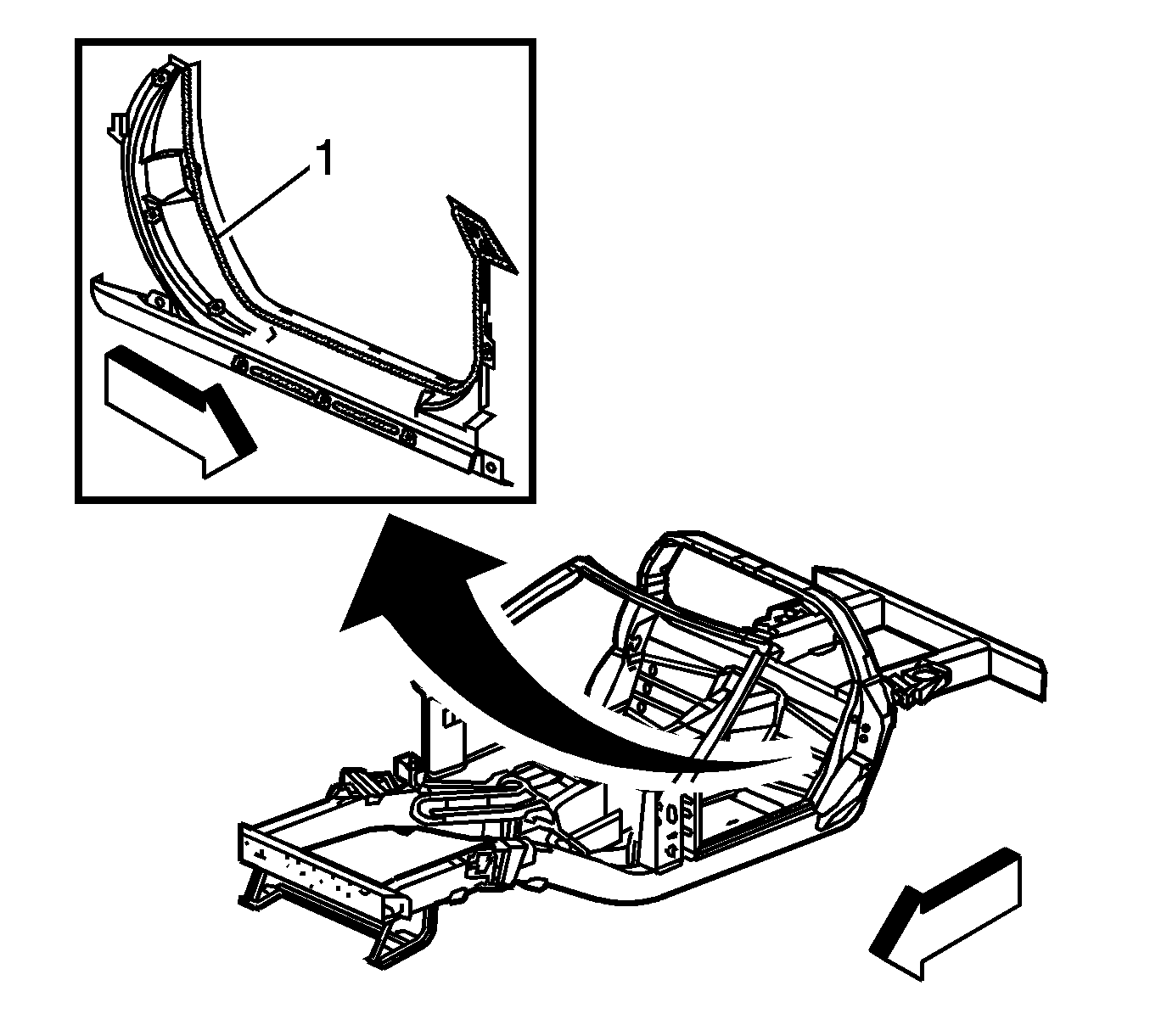 1