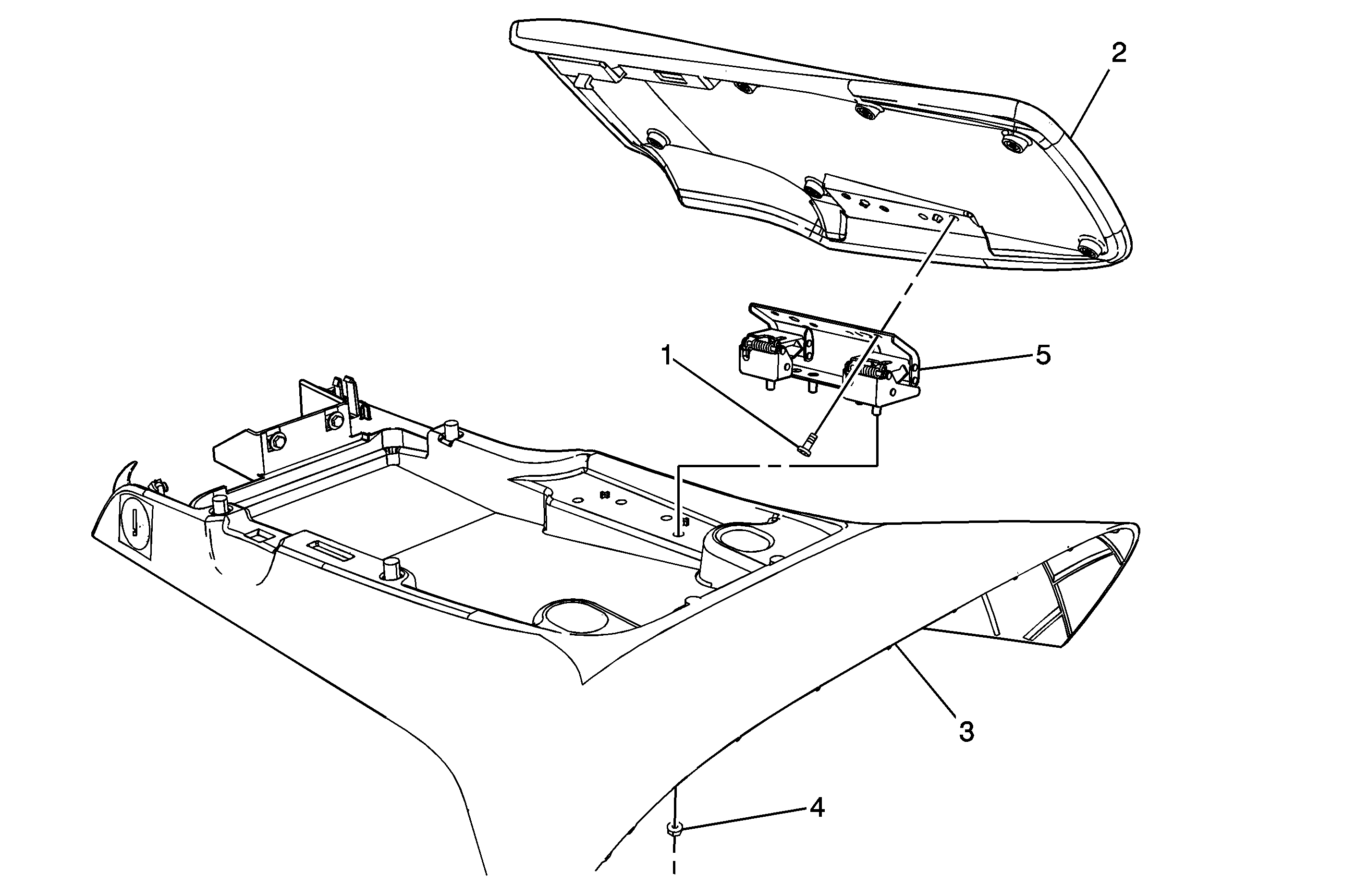 2
1
5
3
4