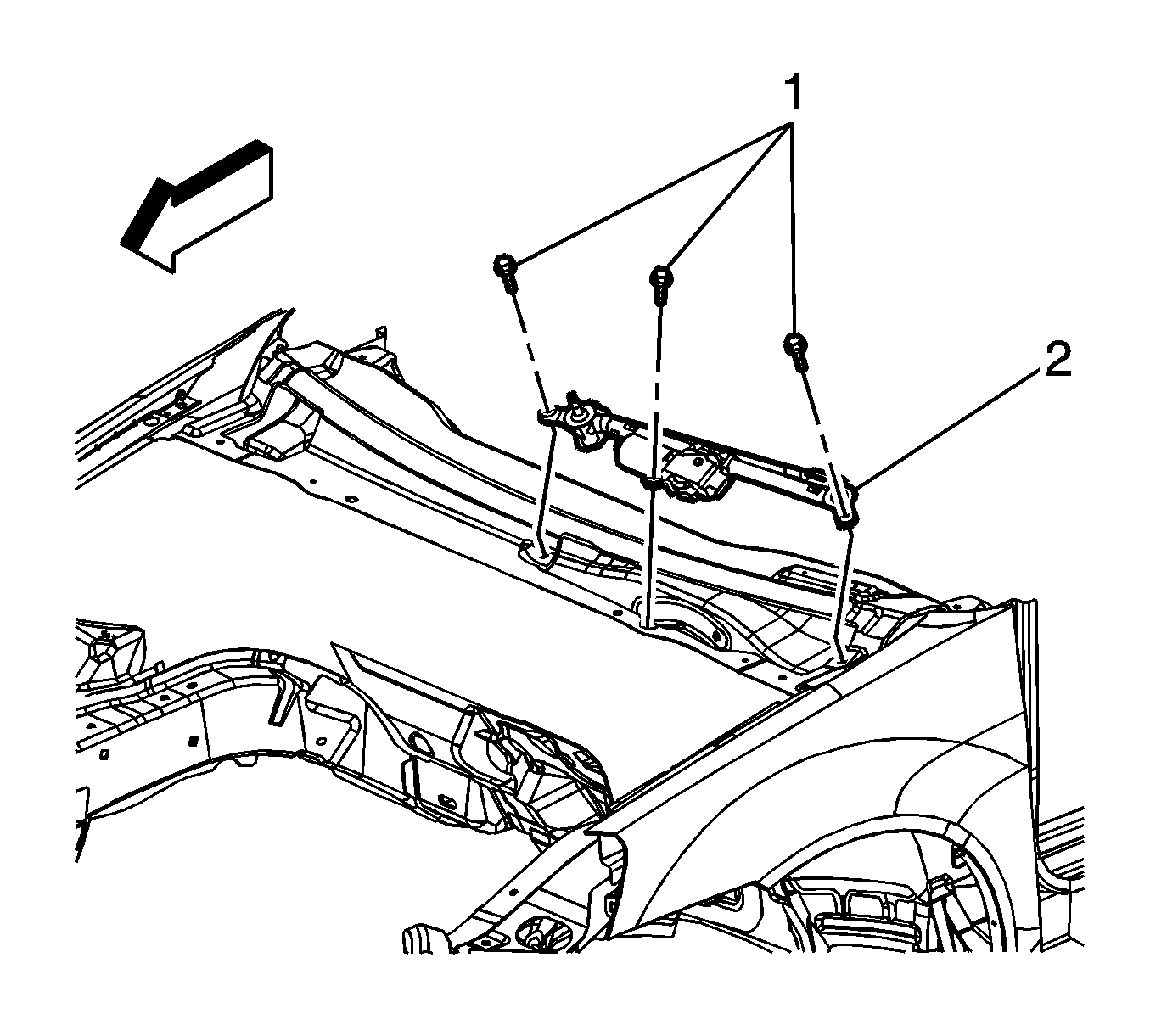 1
2