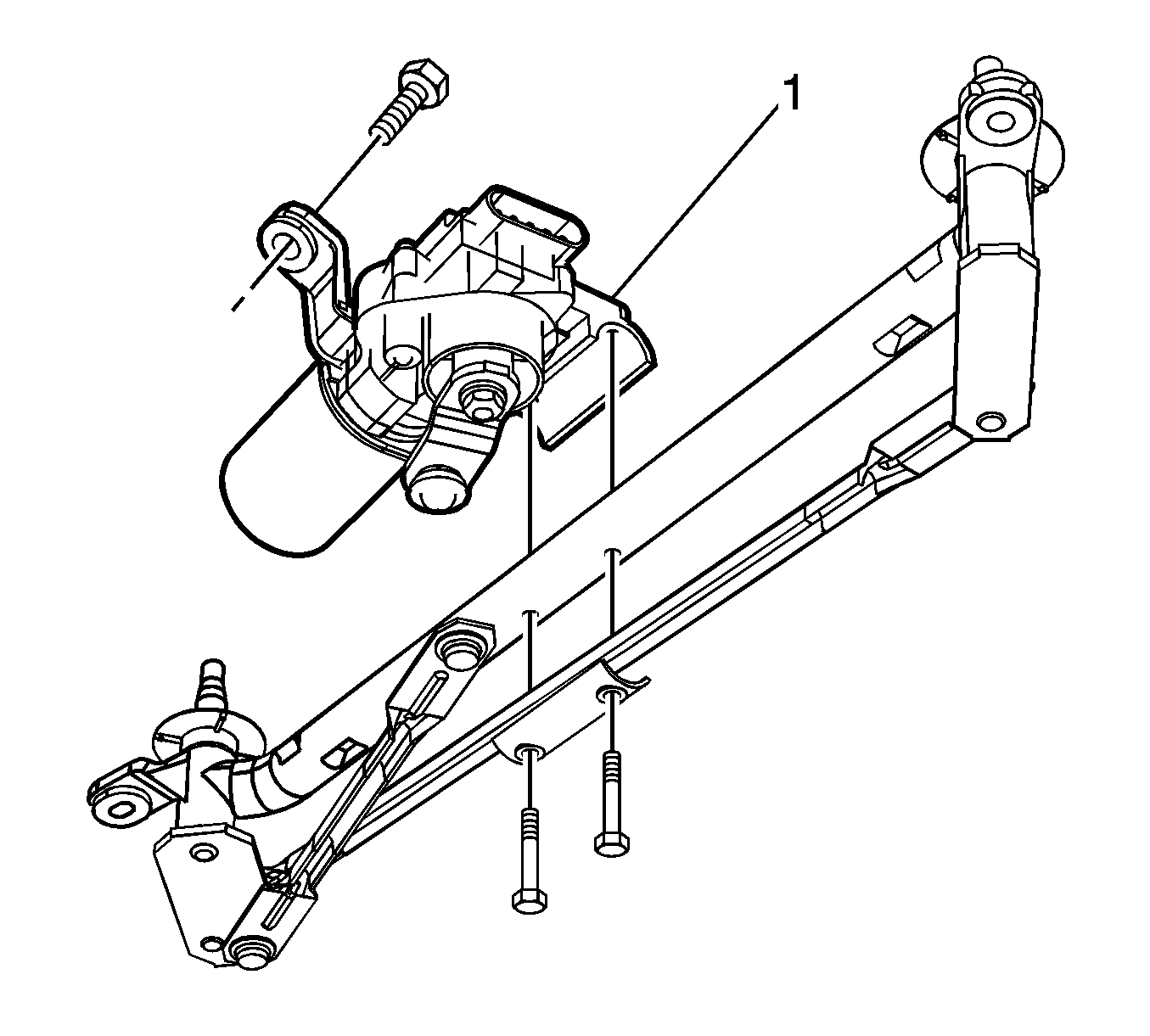 1