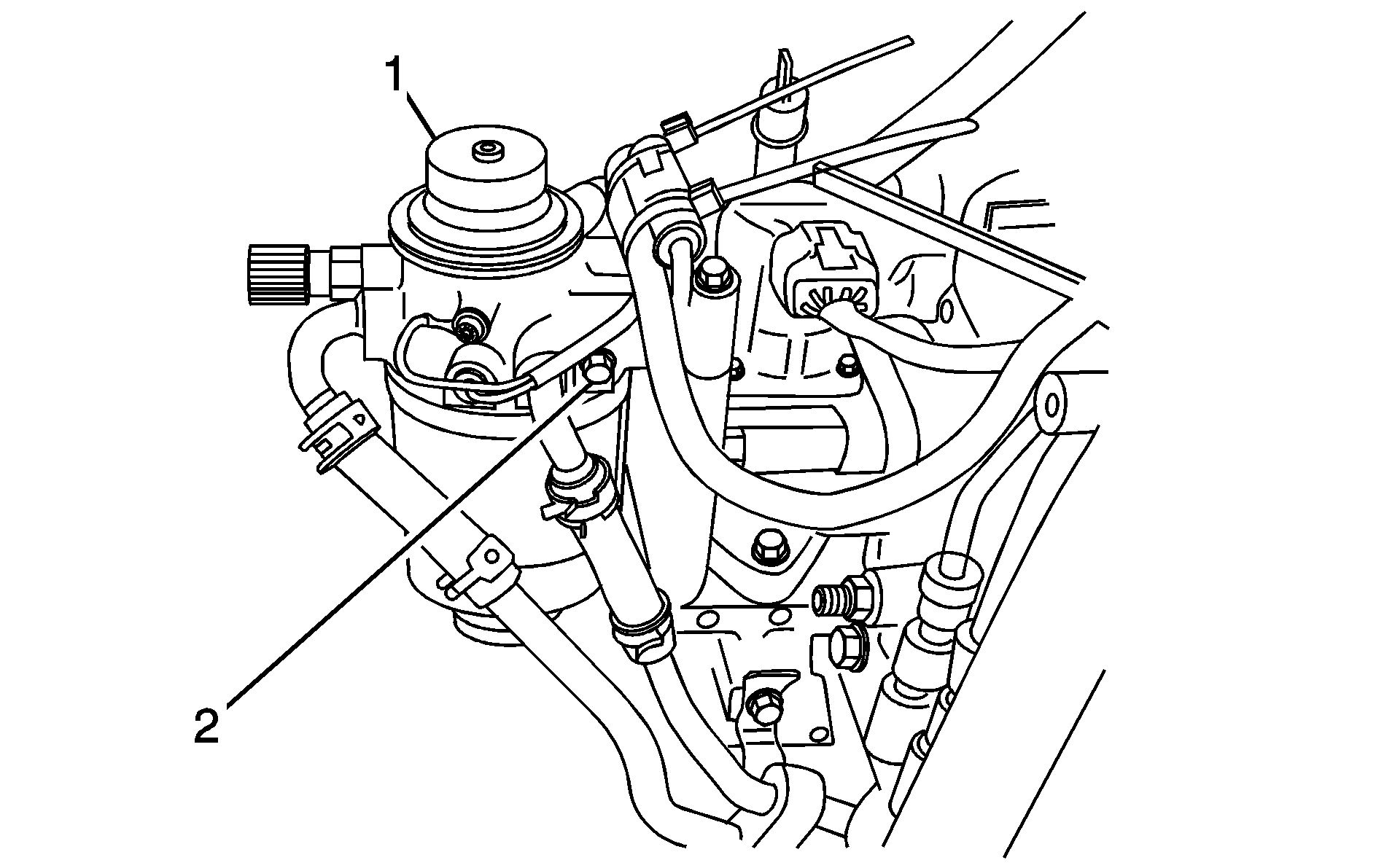 1
2