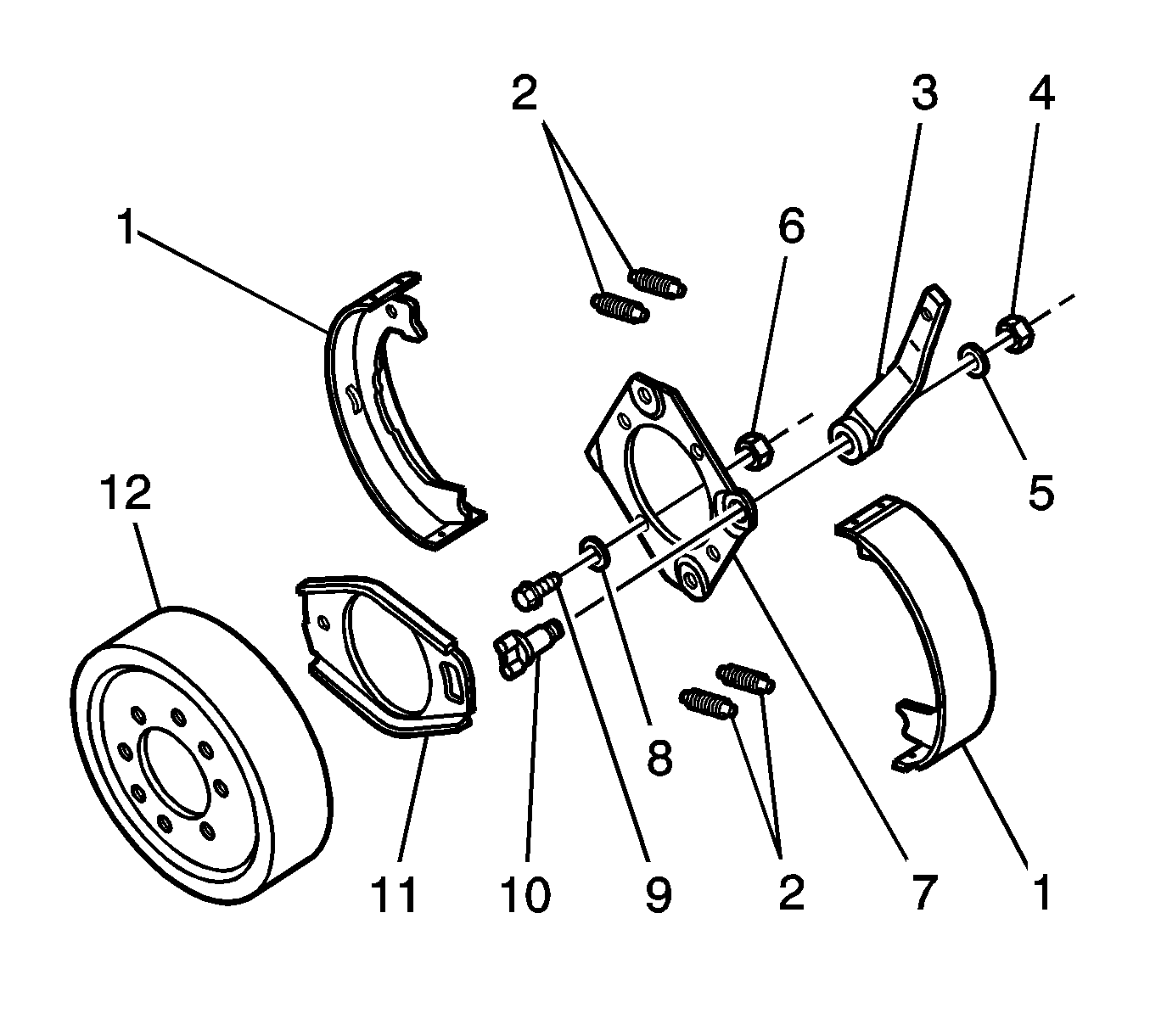 2
3
4
1
6
5
12
8
11
10
9
2
7
1