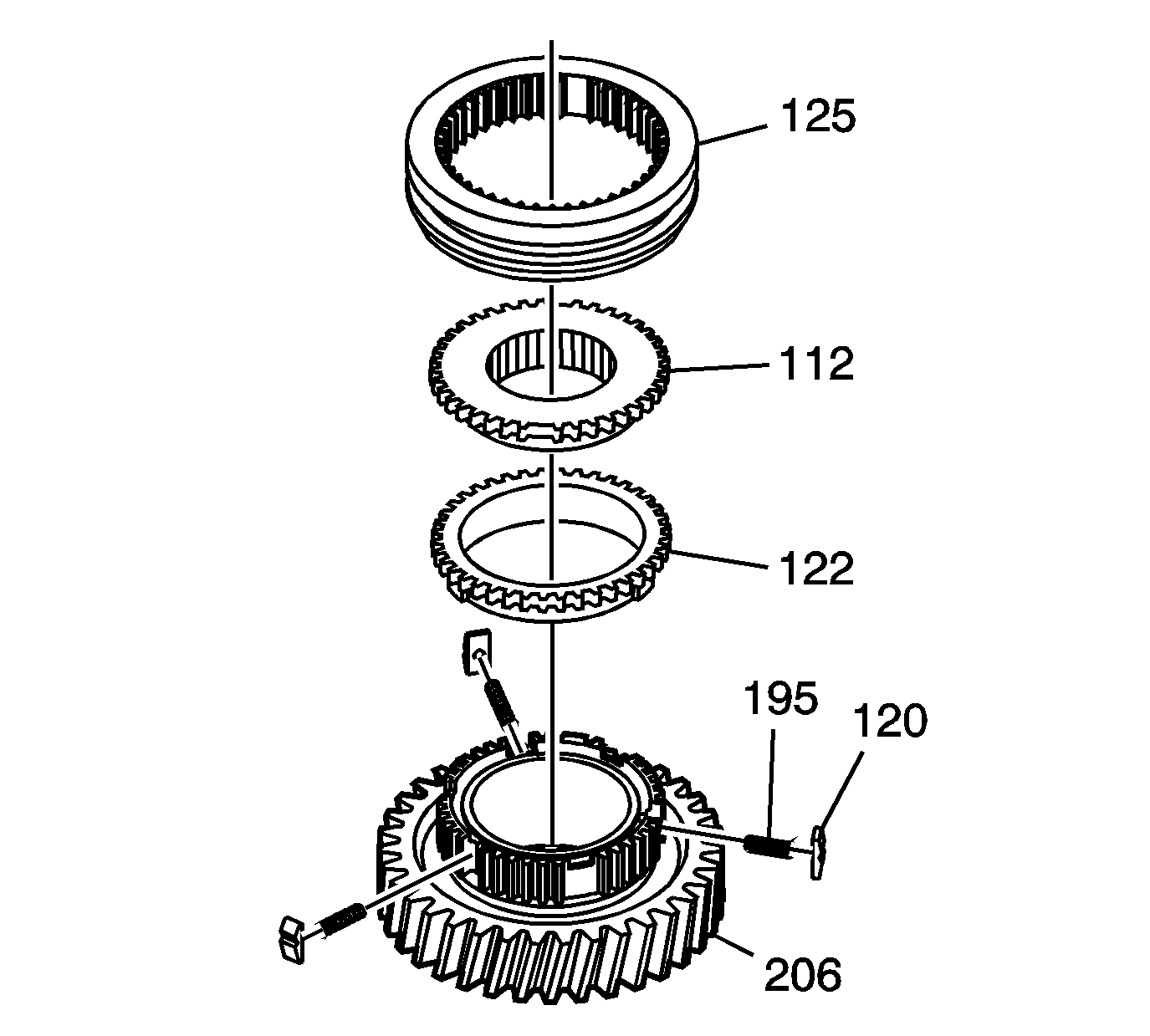 125
112
122
195
120
206