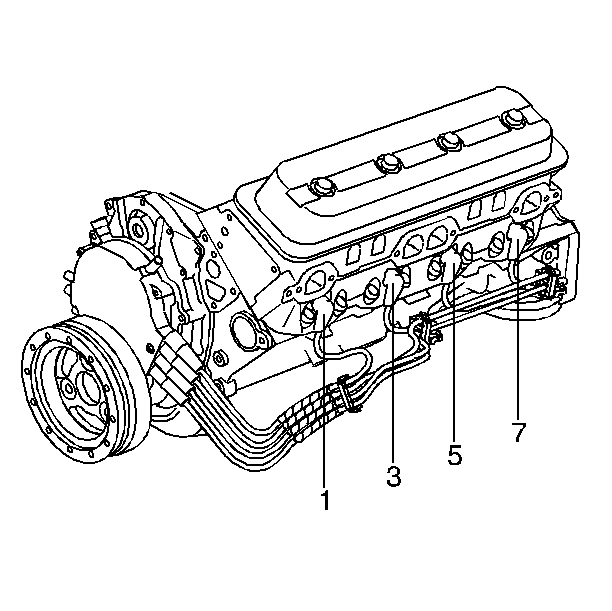 1
3
5
7