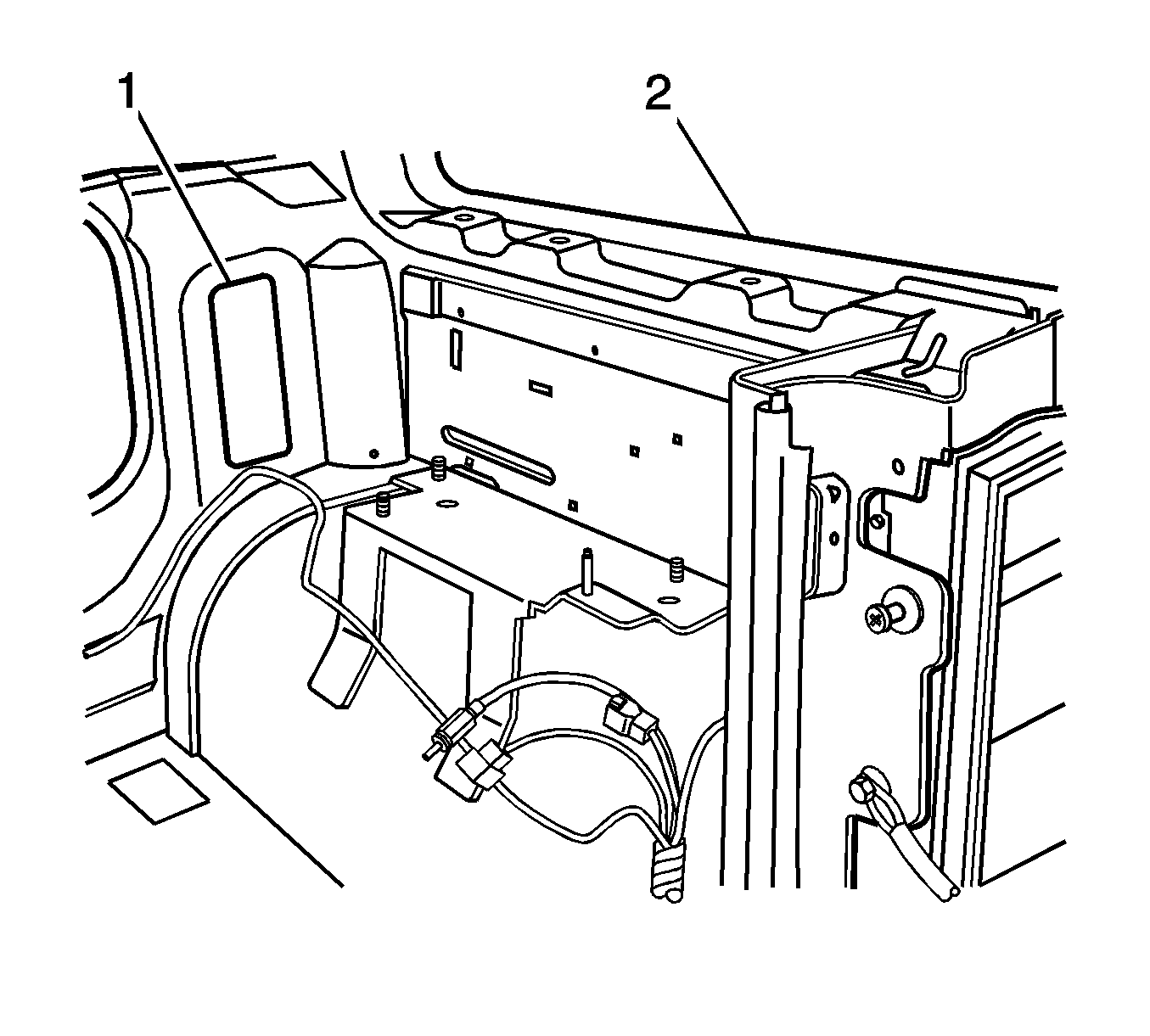 1
2