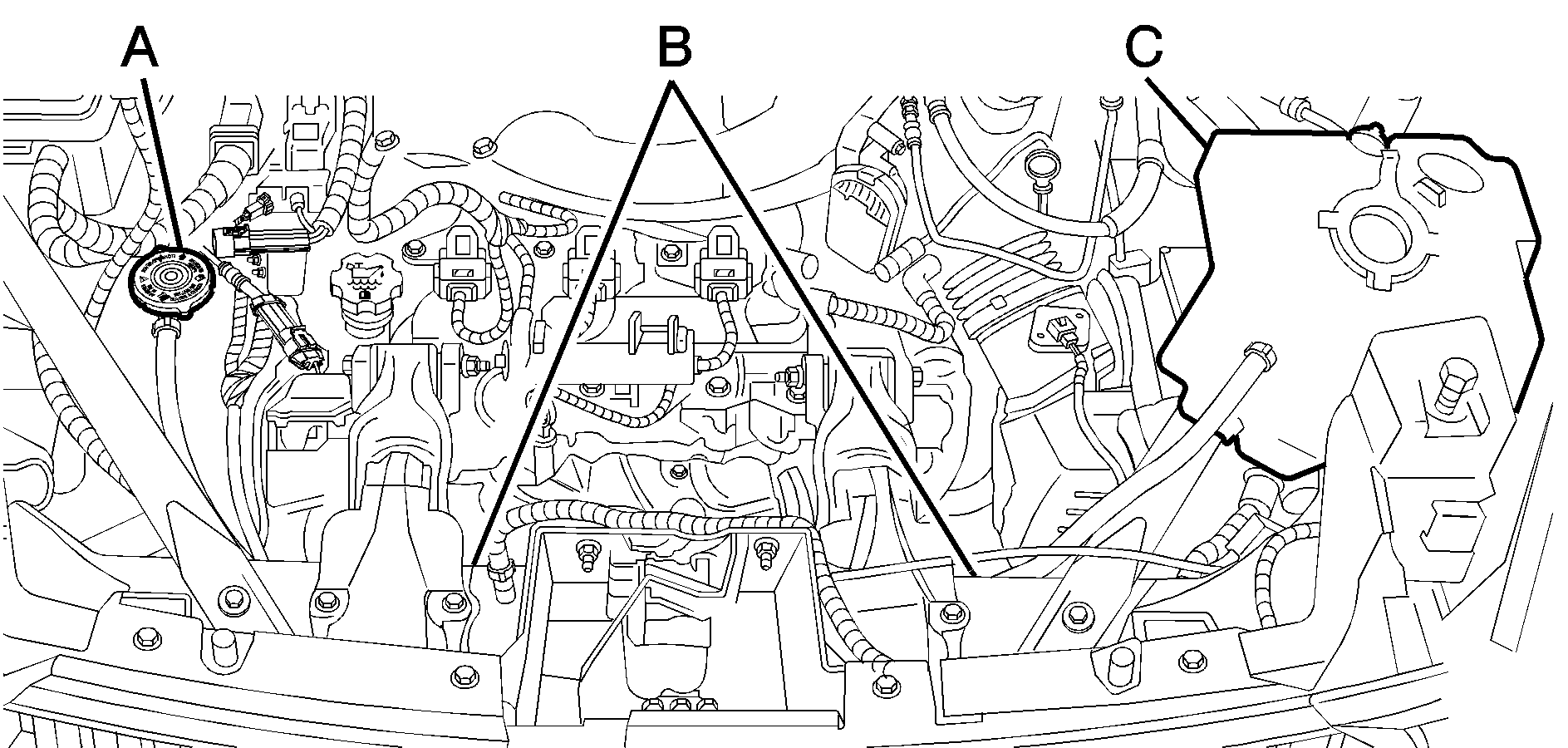 A
B
C