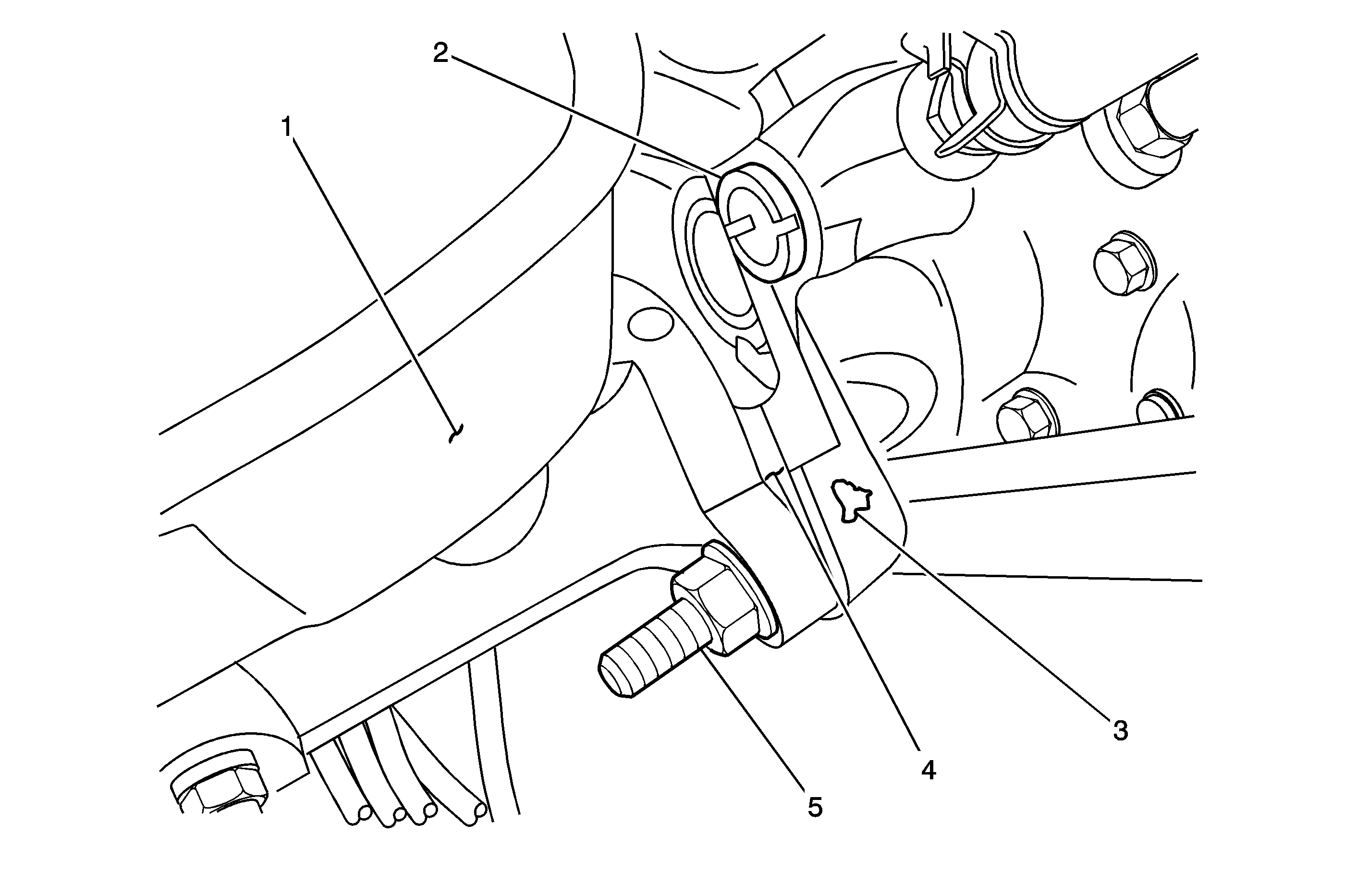 2
1
3
4
5