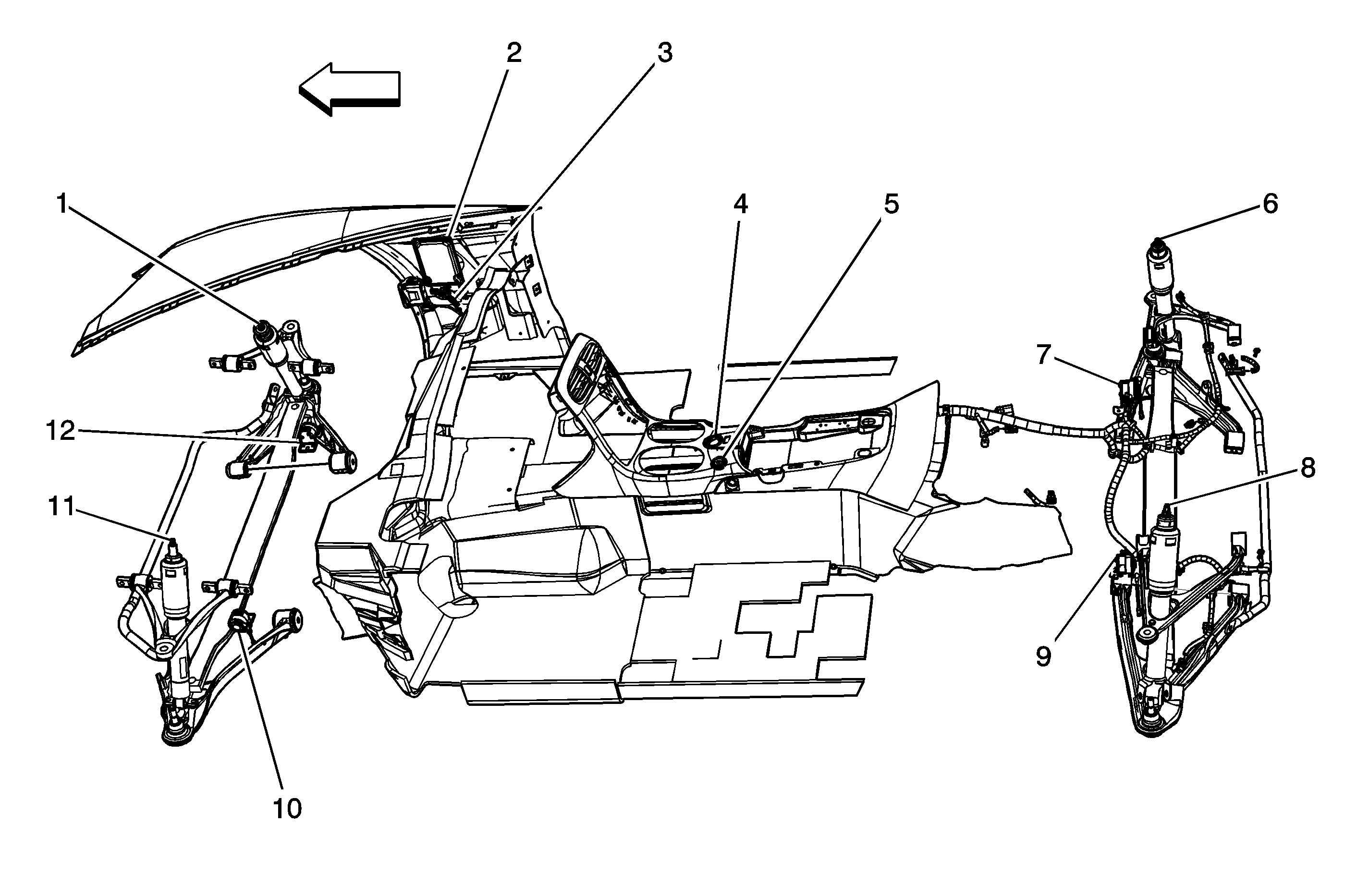 2
3
1
4
5
6
7
12
8
11
9
10