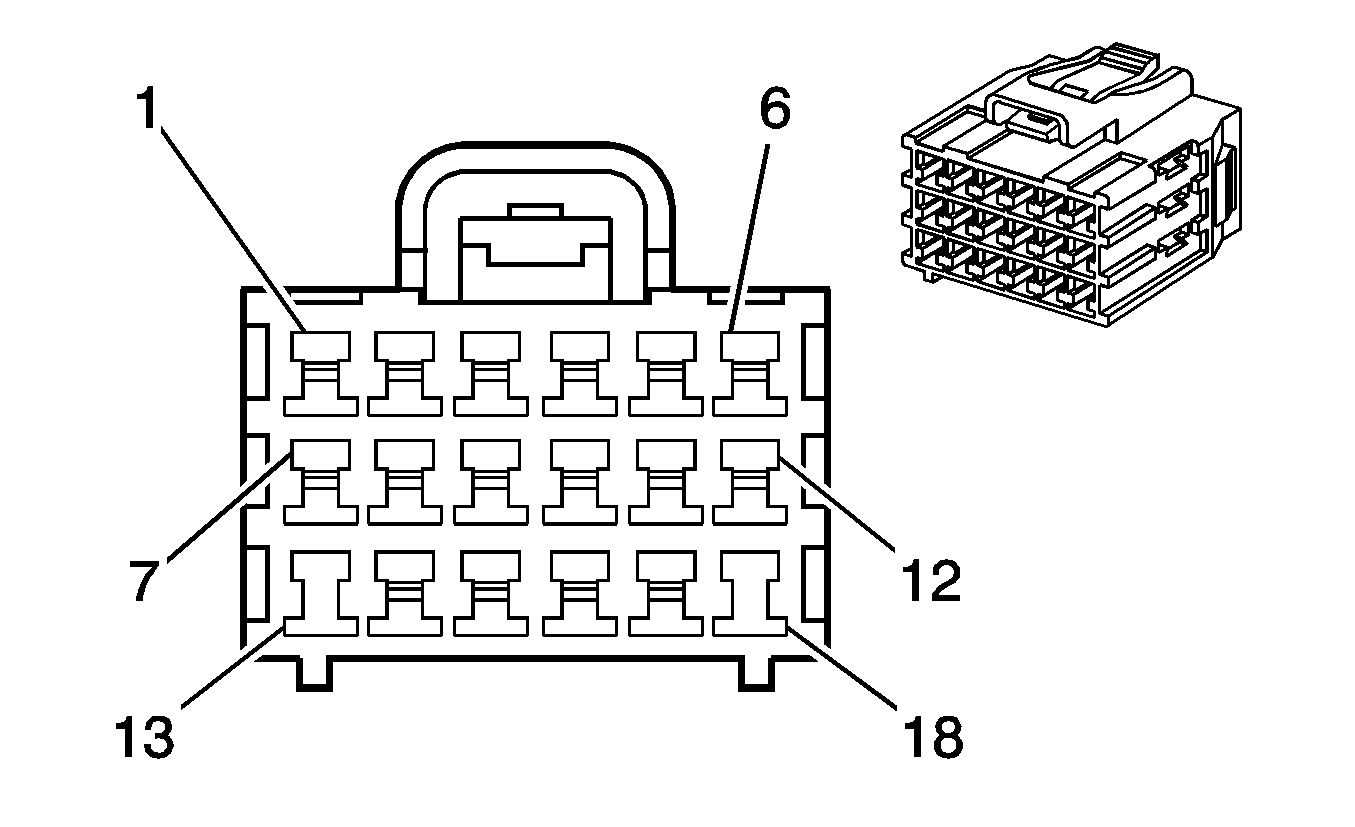 1
6
7
12
13
18