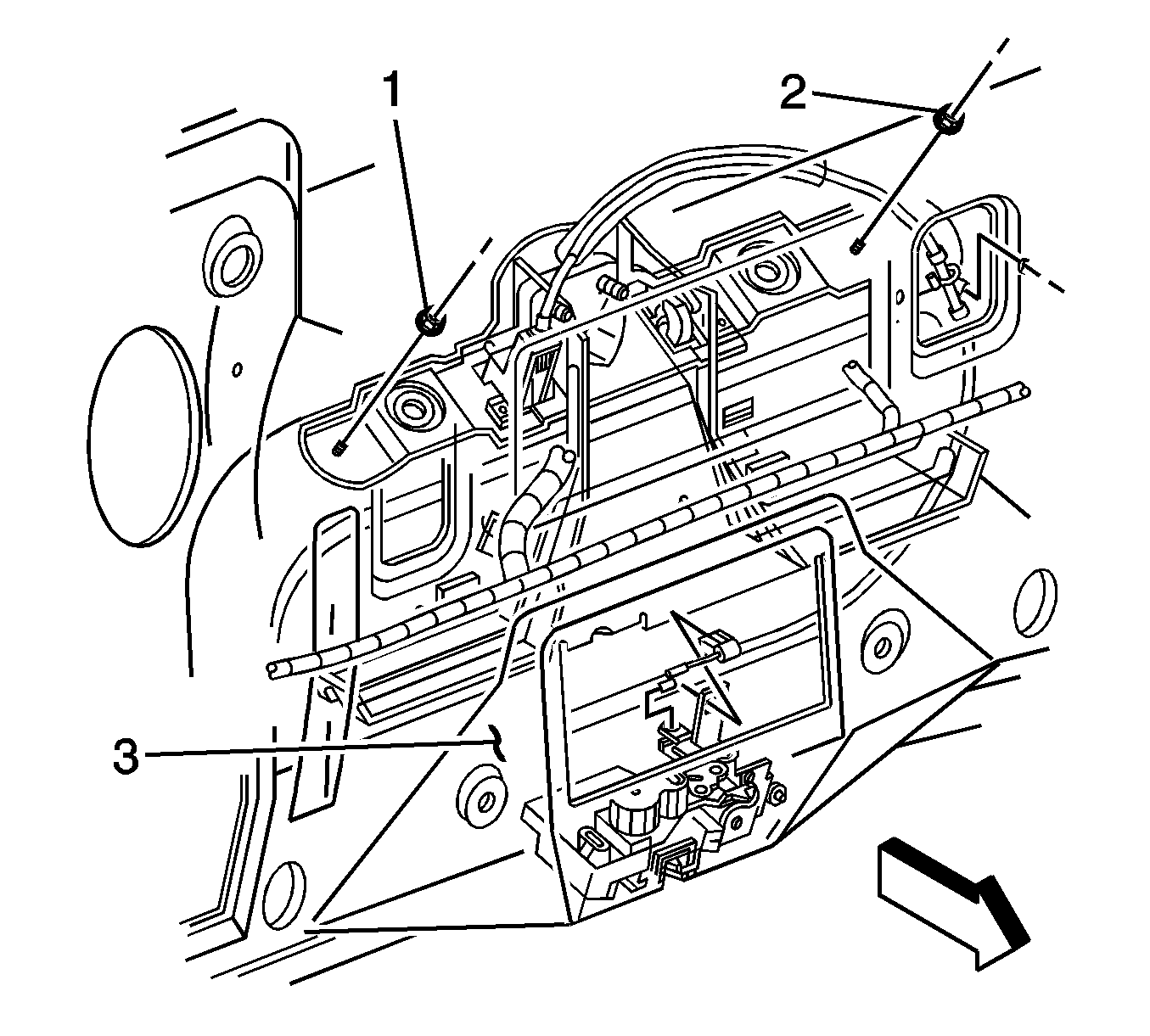 1
2
3