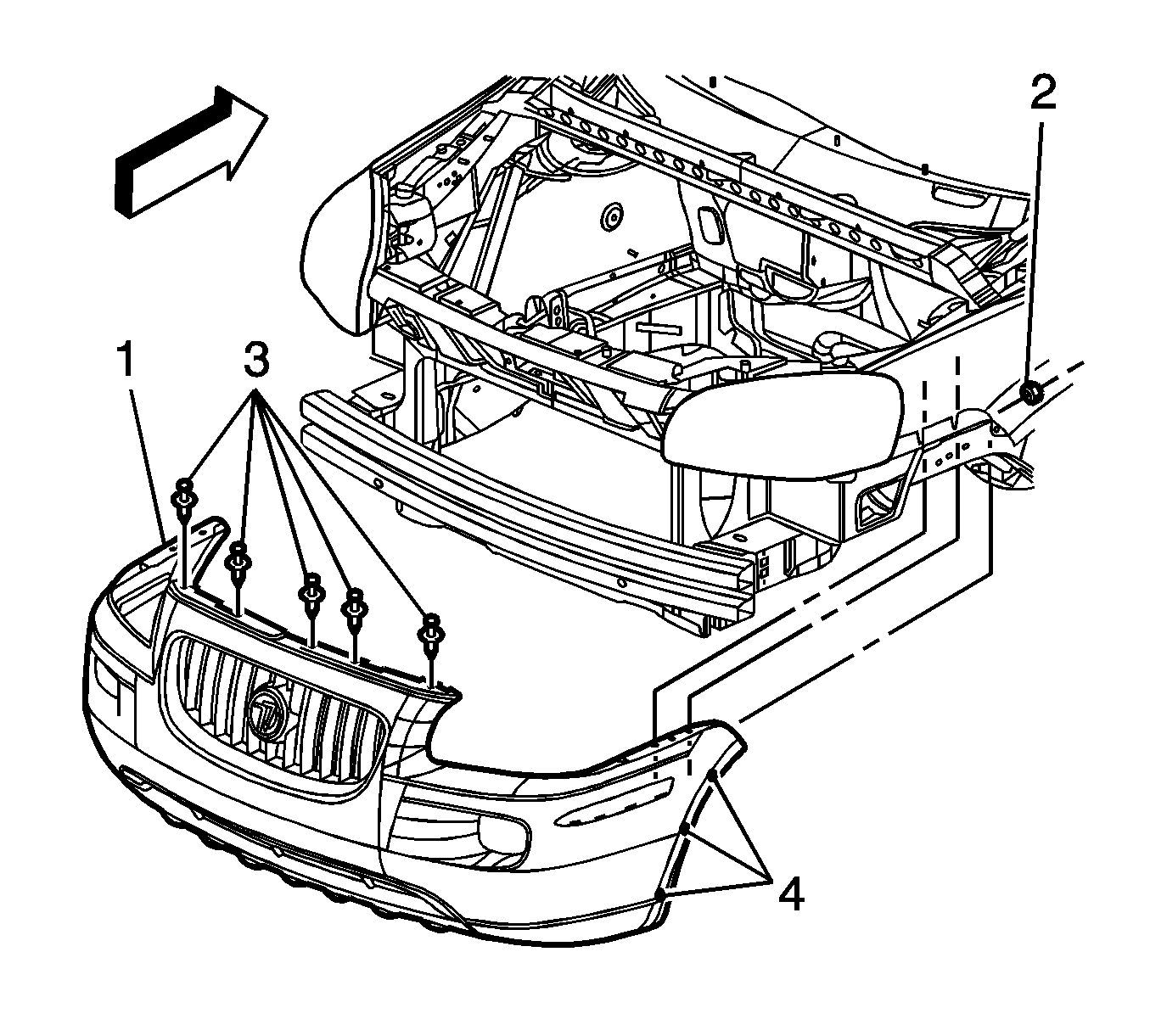 2
1
3
4