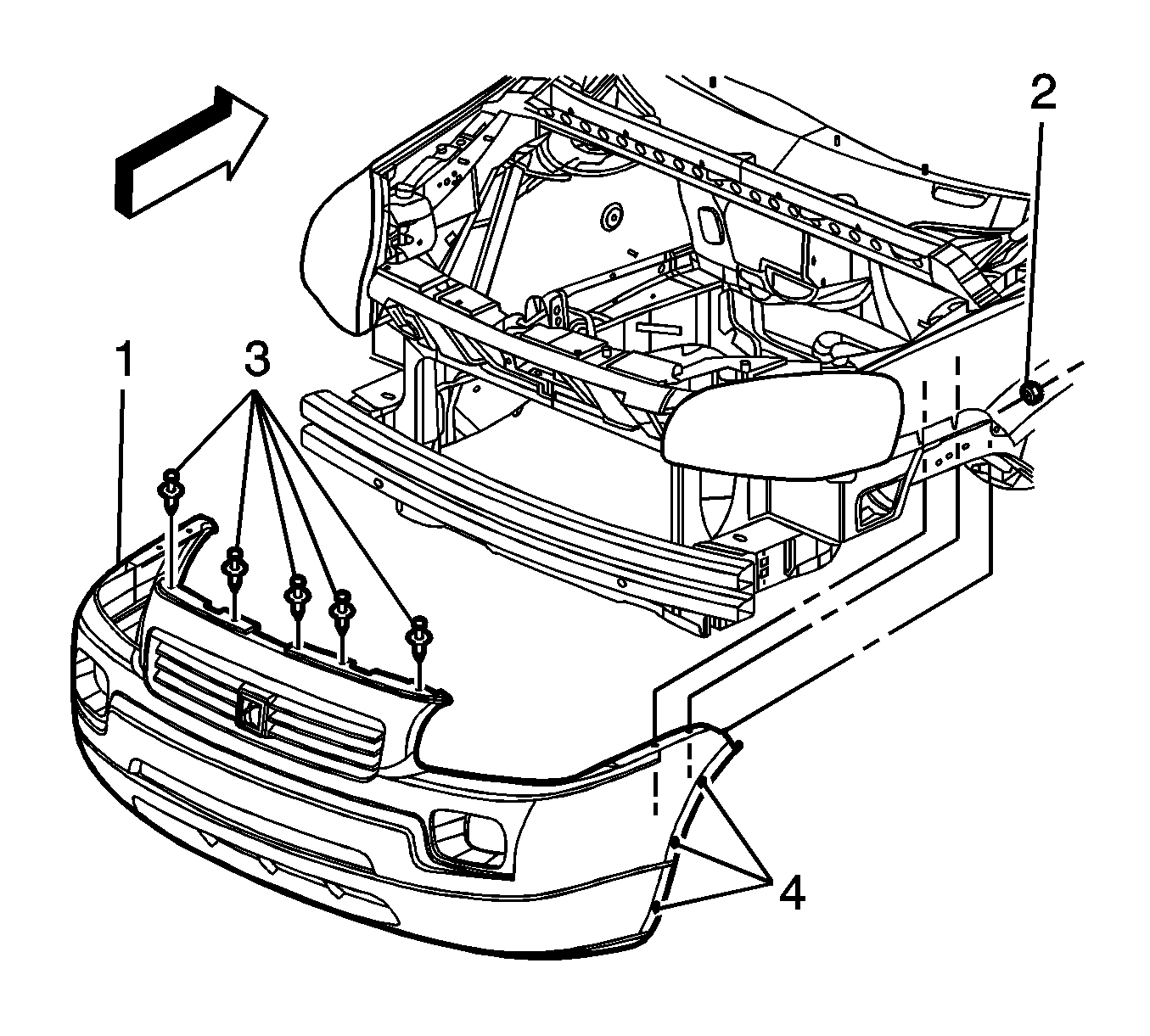 2
1
3
4