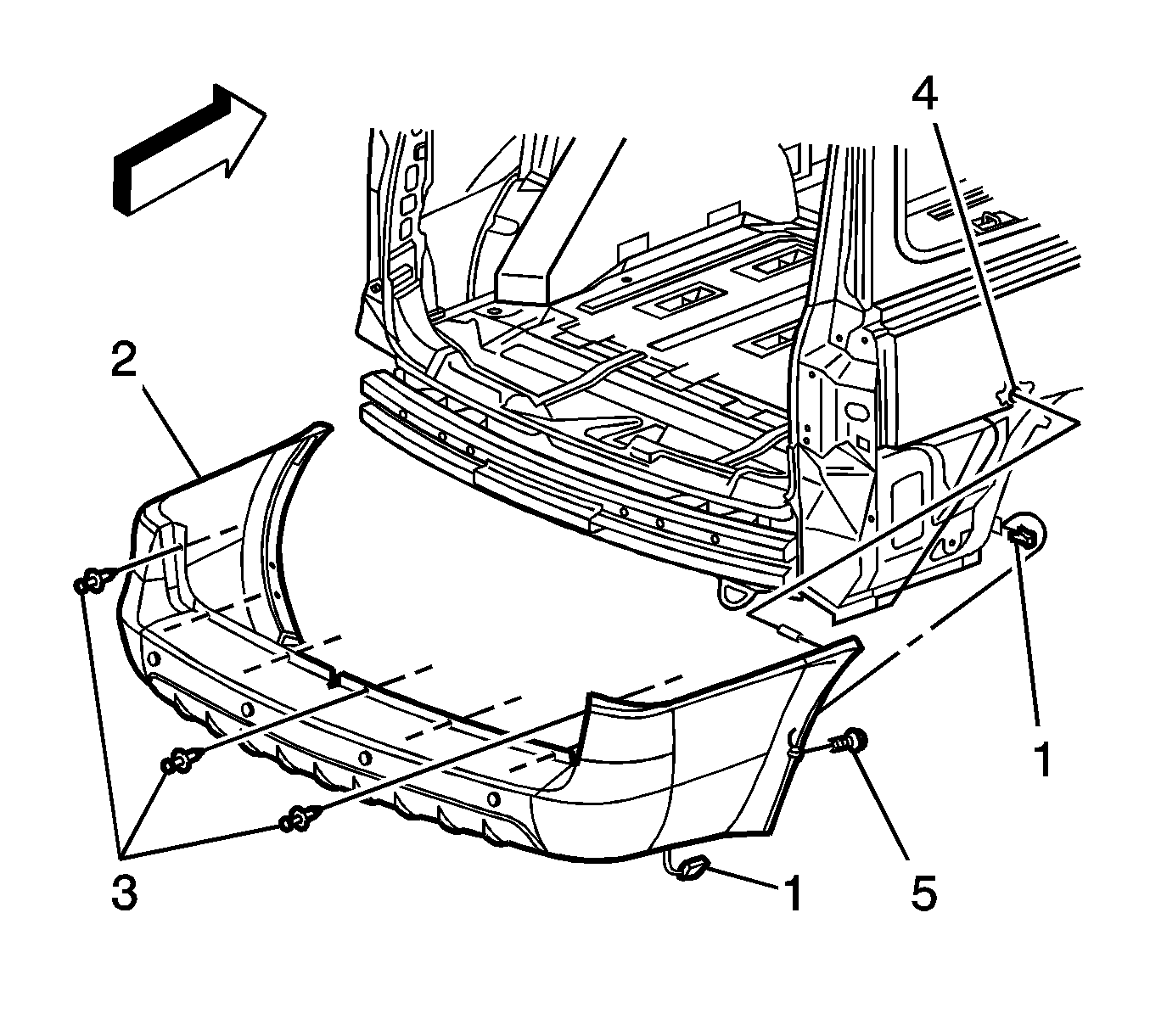 4
2
1
3
1
5