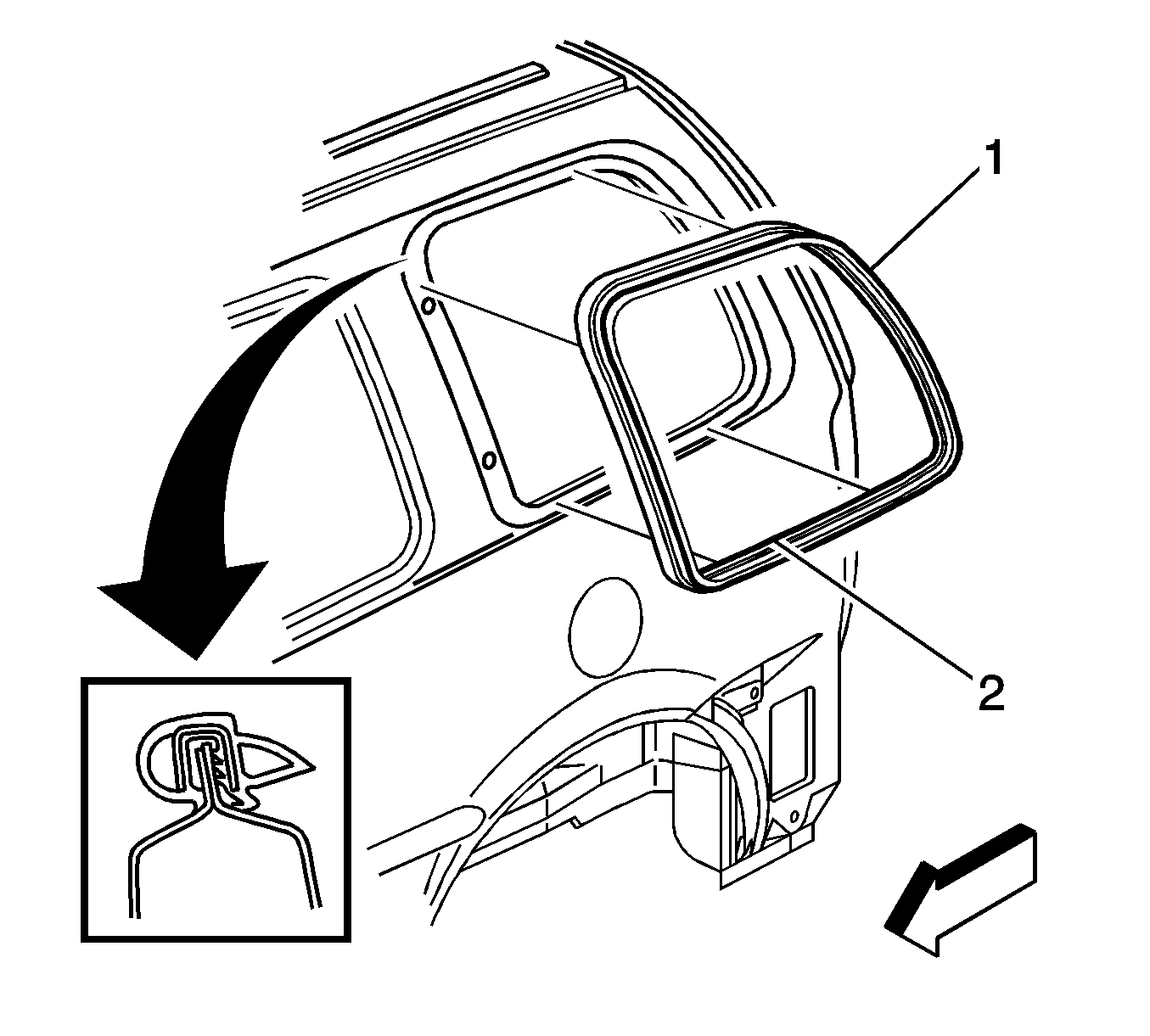 1
2