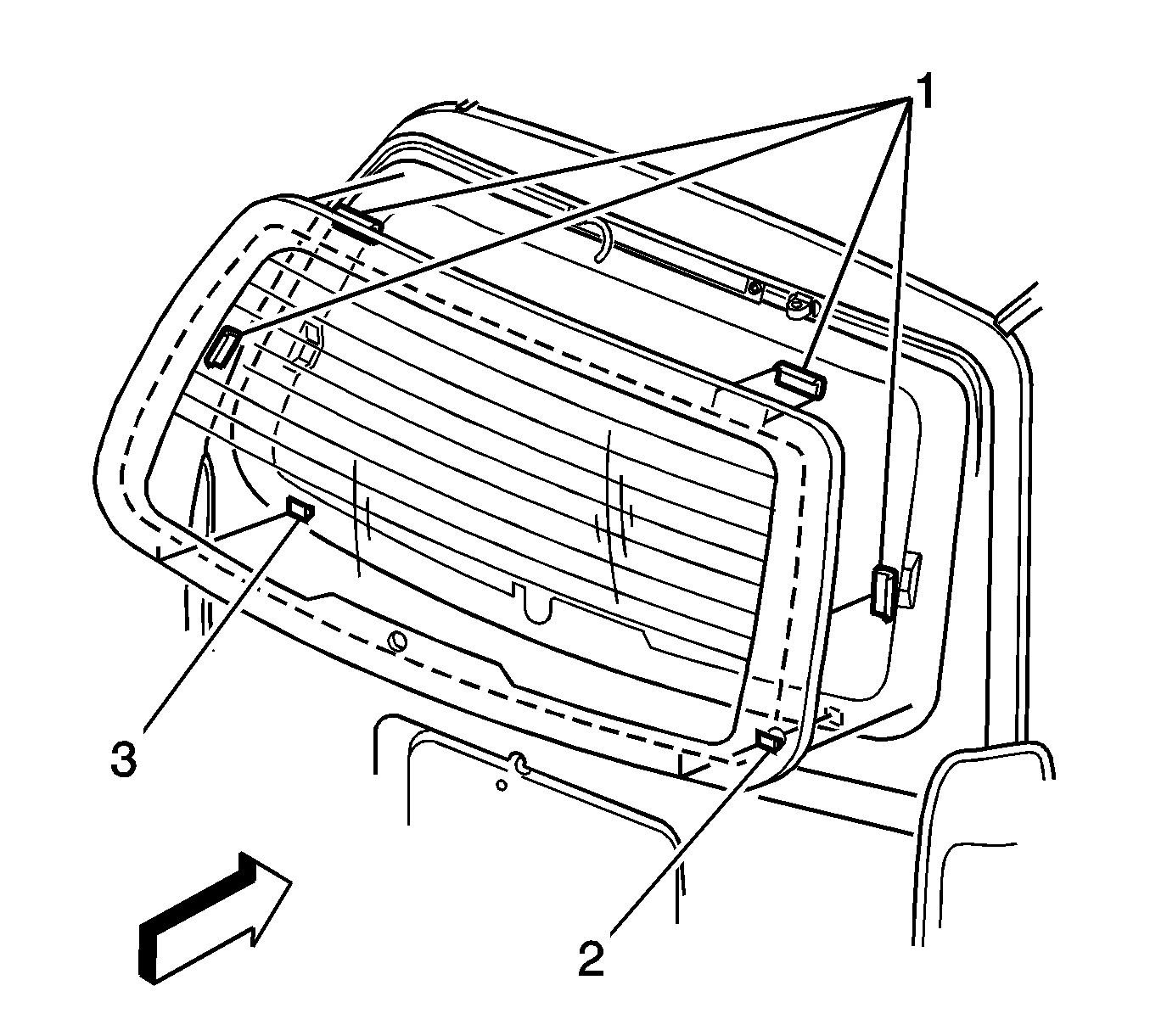 1
3
2