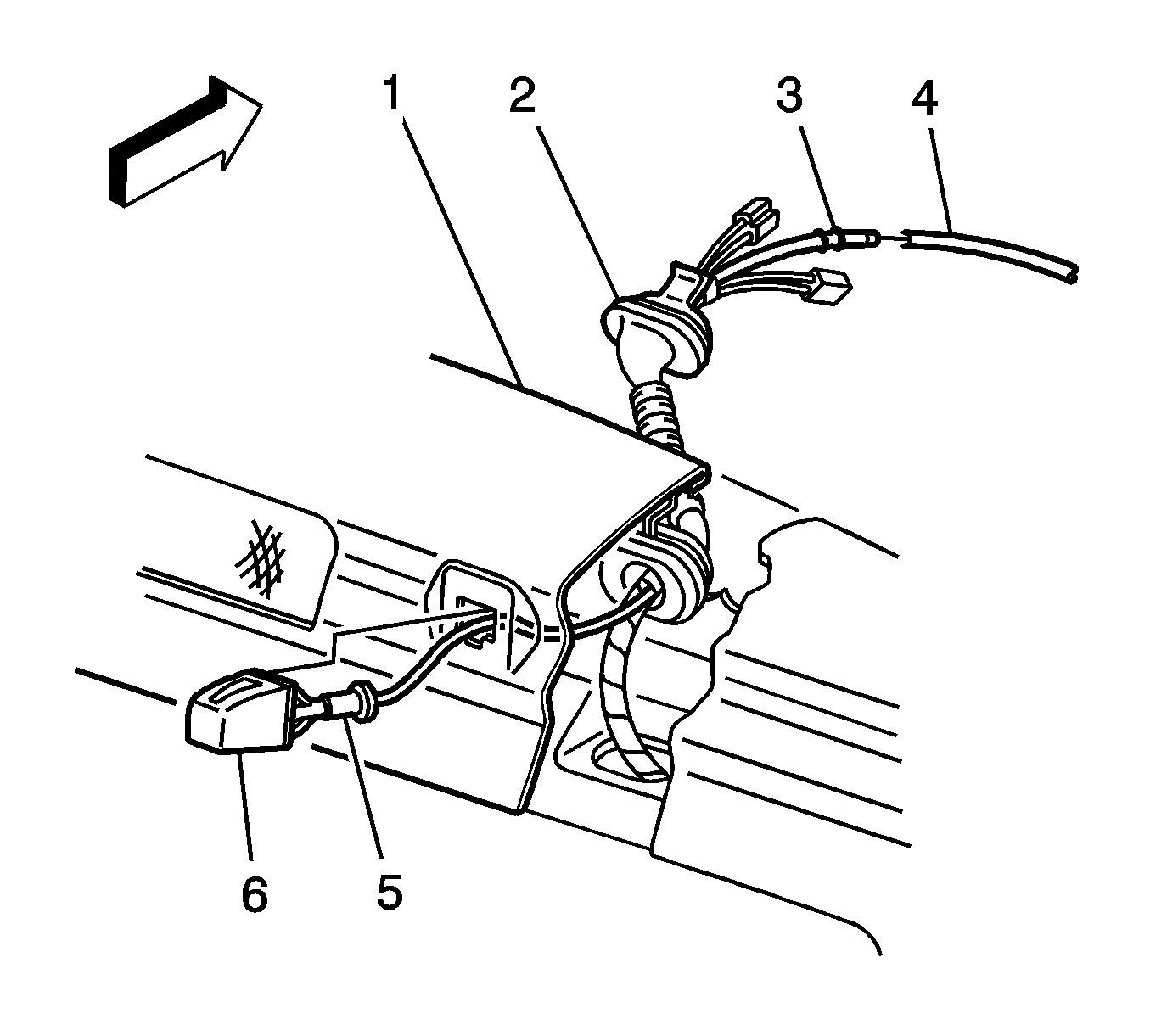 1
2
3
4
6
5