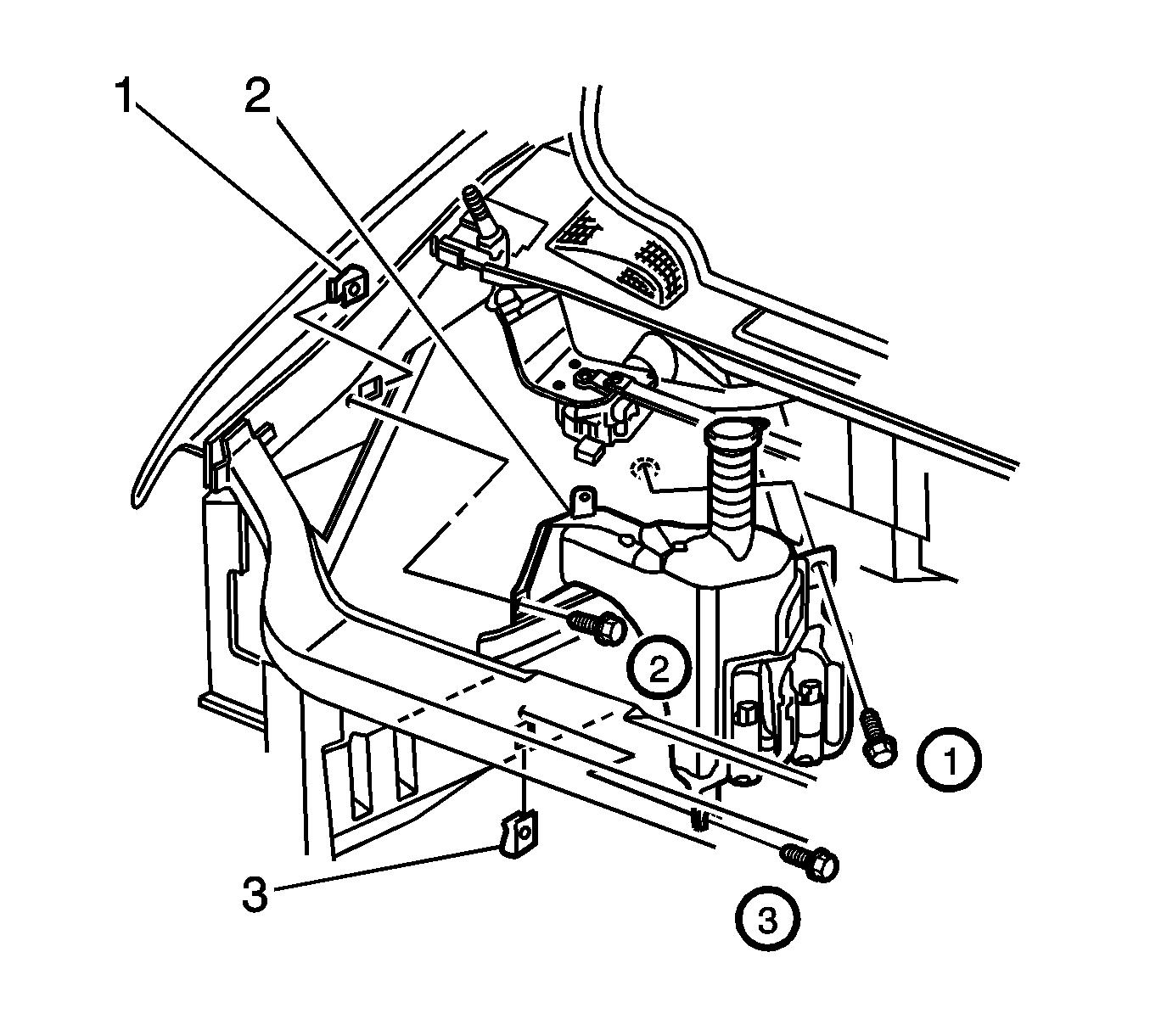 1
2
2
1
3
3