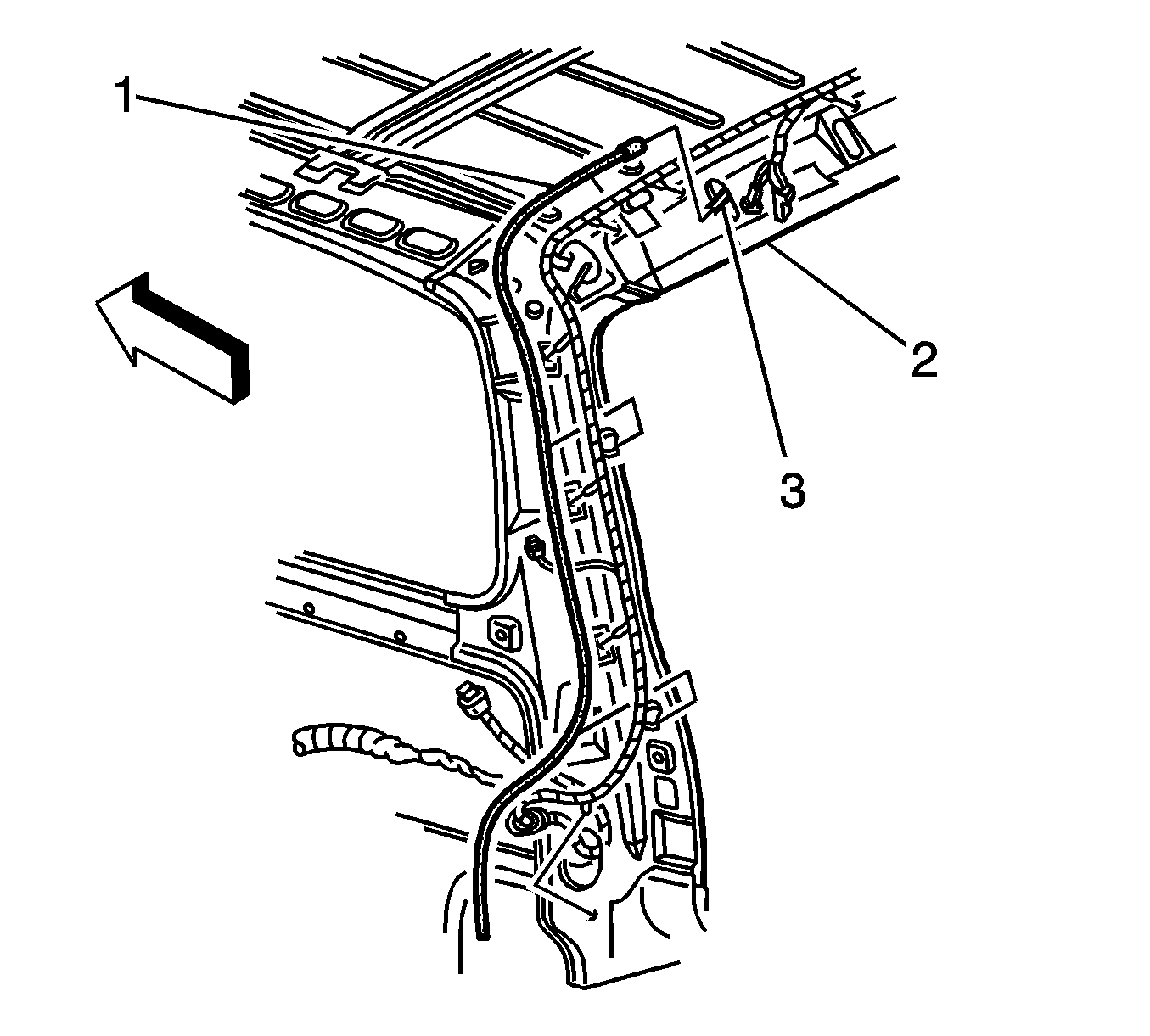 1
2
3