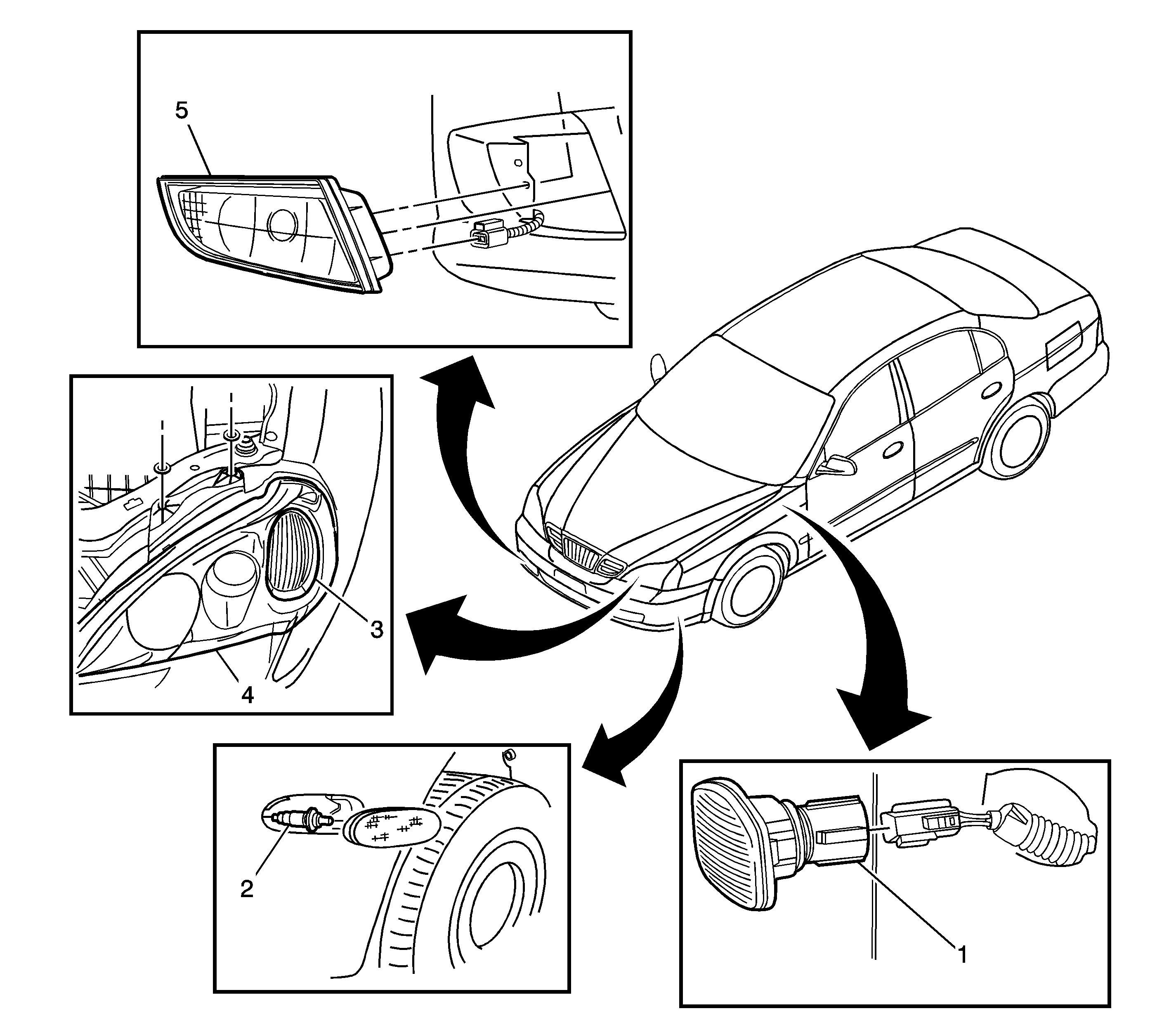 5

3
4

2

1