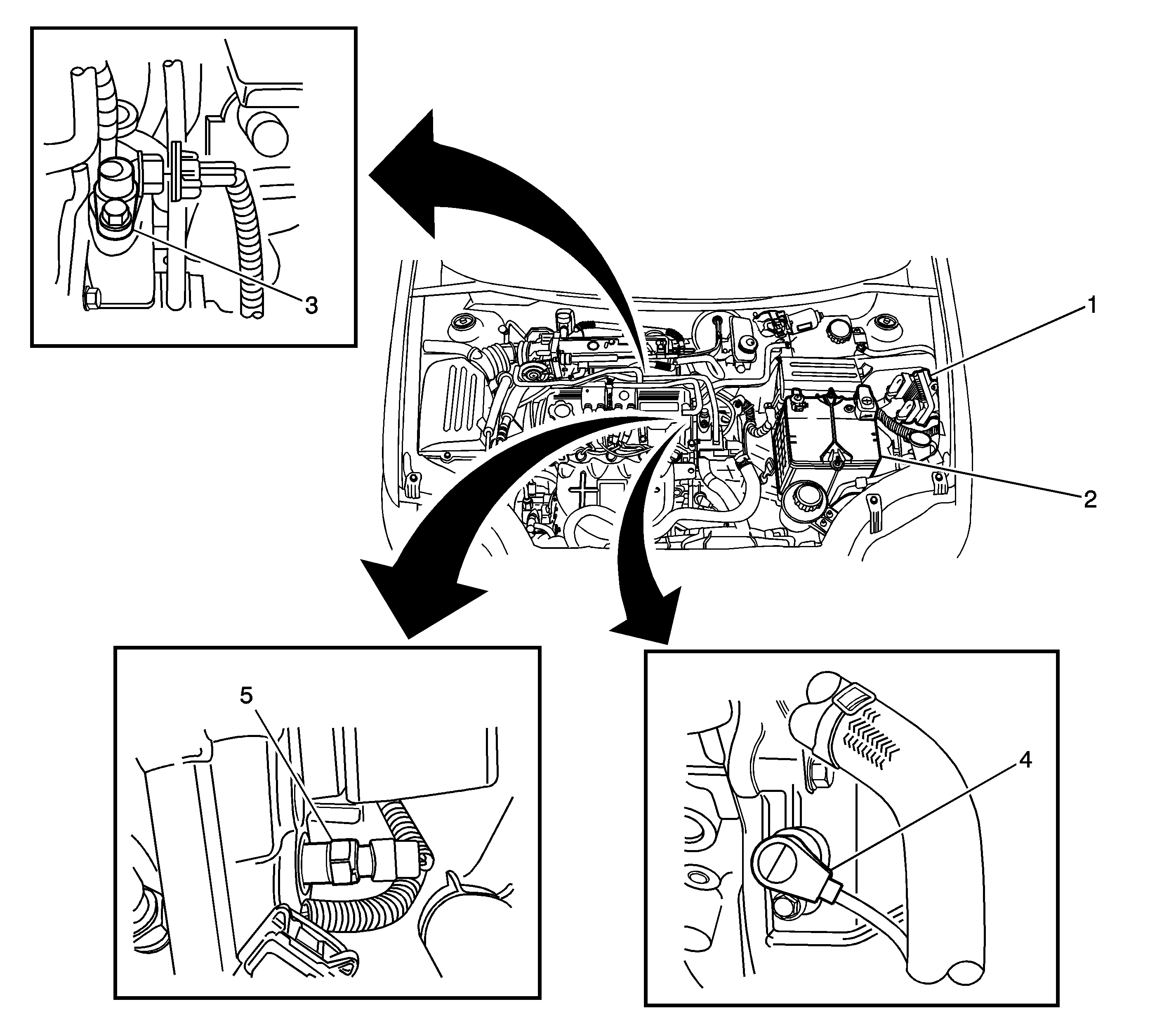 3

1

2

5

4