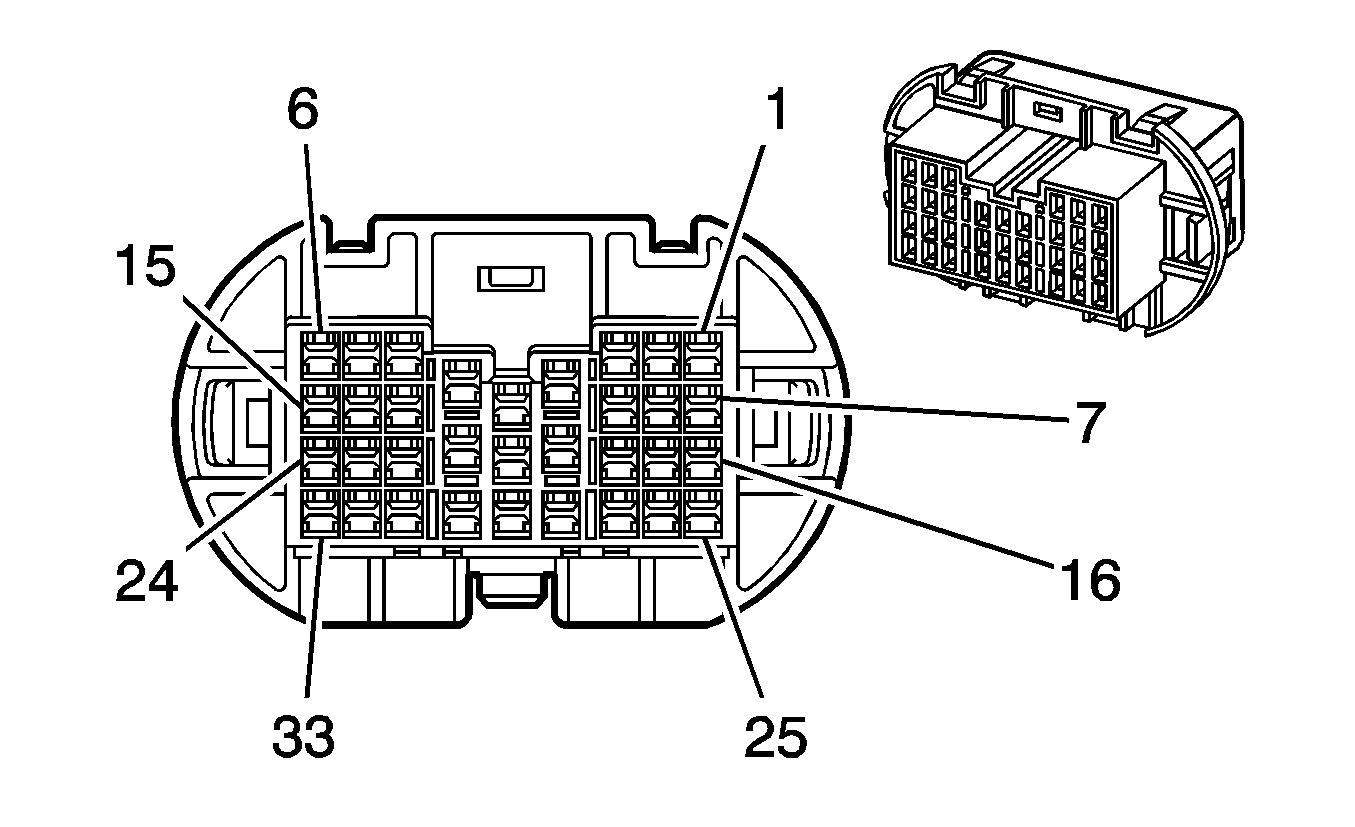 6
1
15
7
24
16
33
25