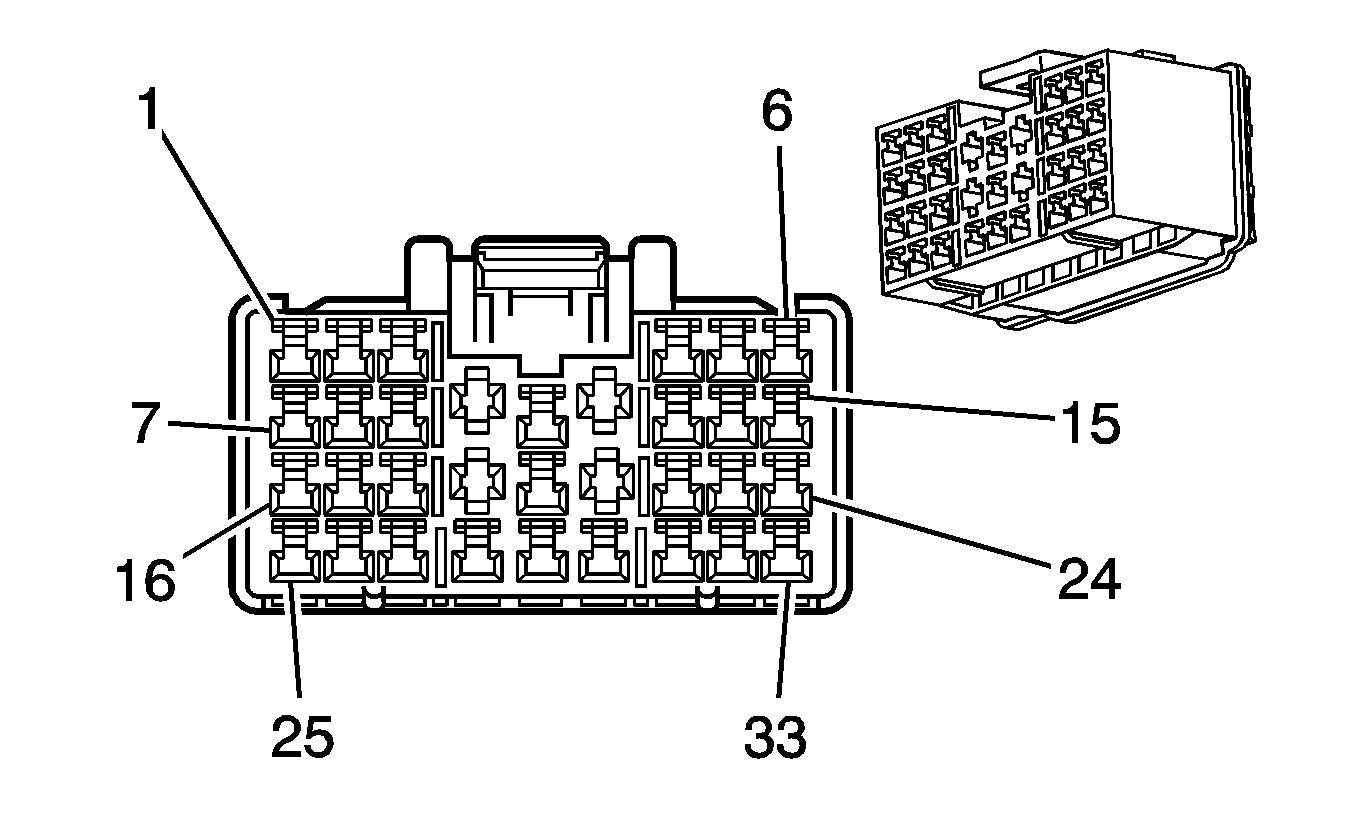 1
6
7
15
16
24
25
33