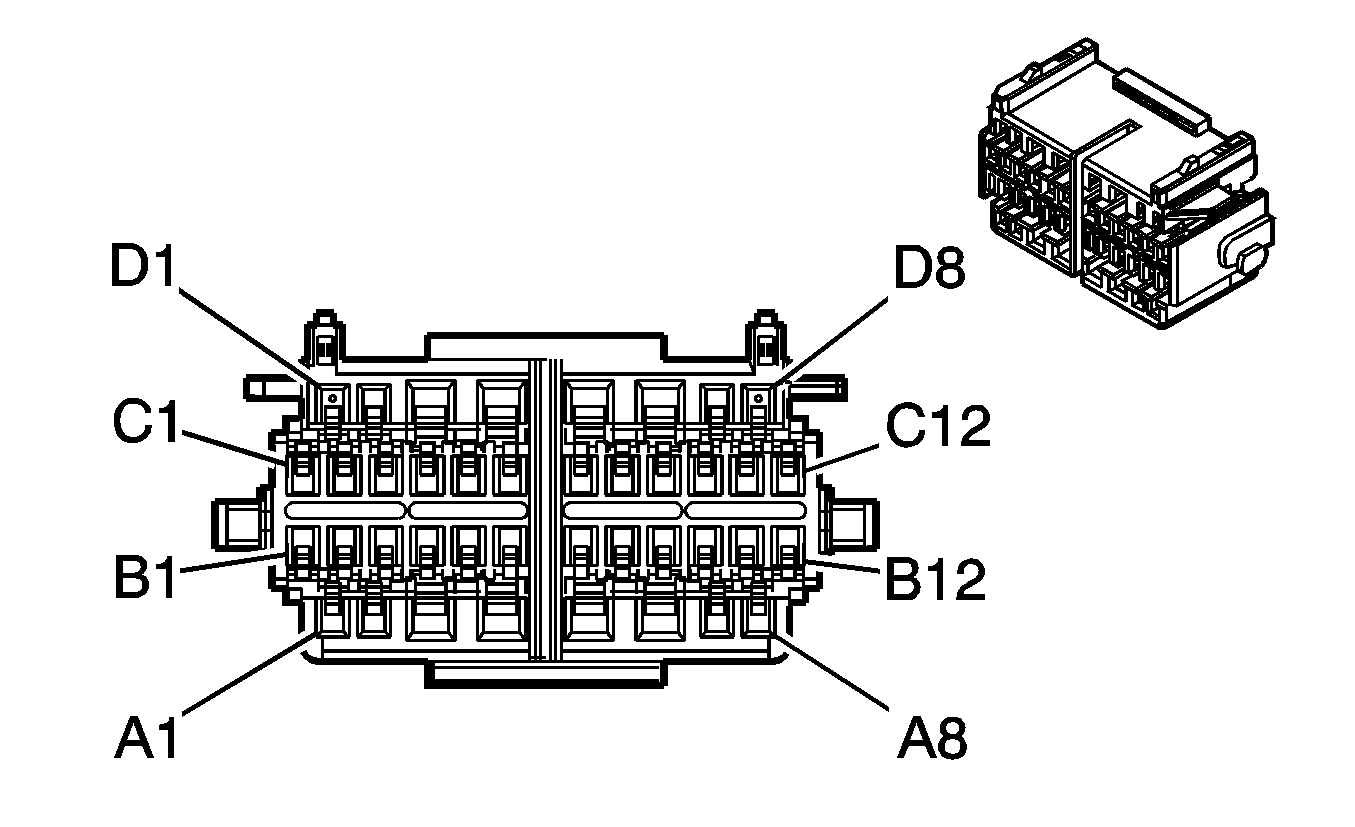 D1
D8
C1
C12
B1
B12
A1
A8