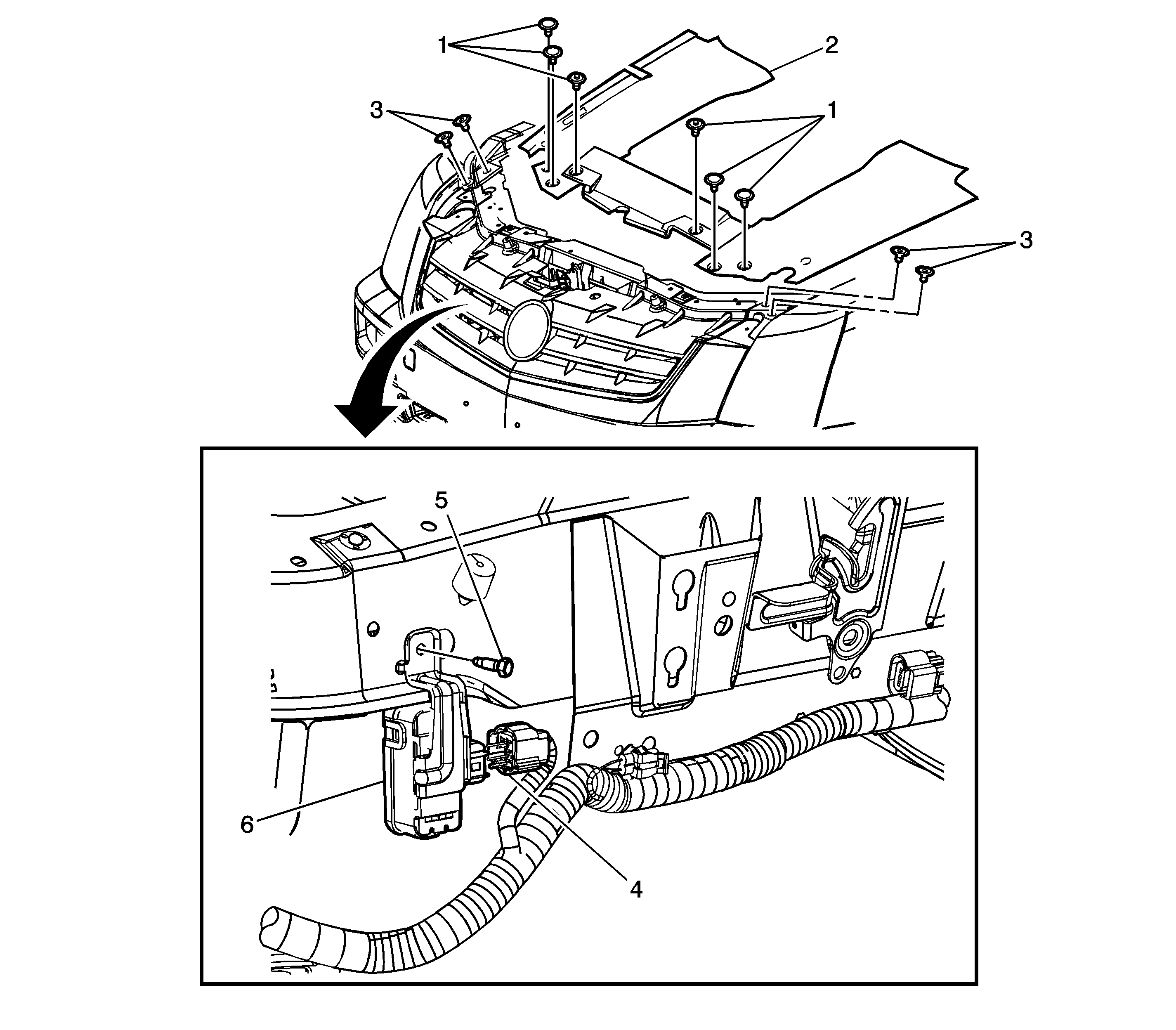 1
2
3
1
3
5
6
4